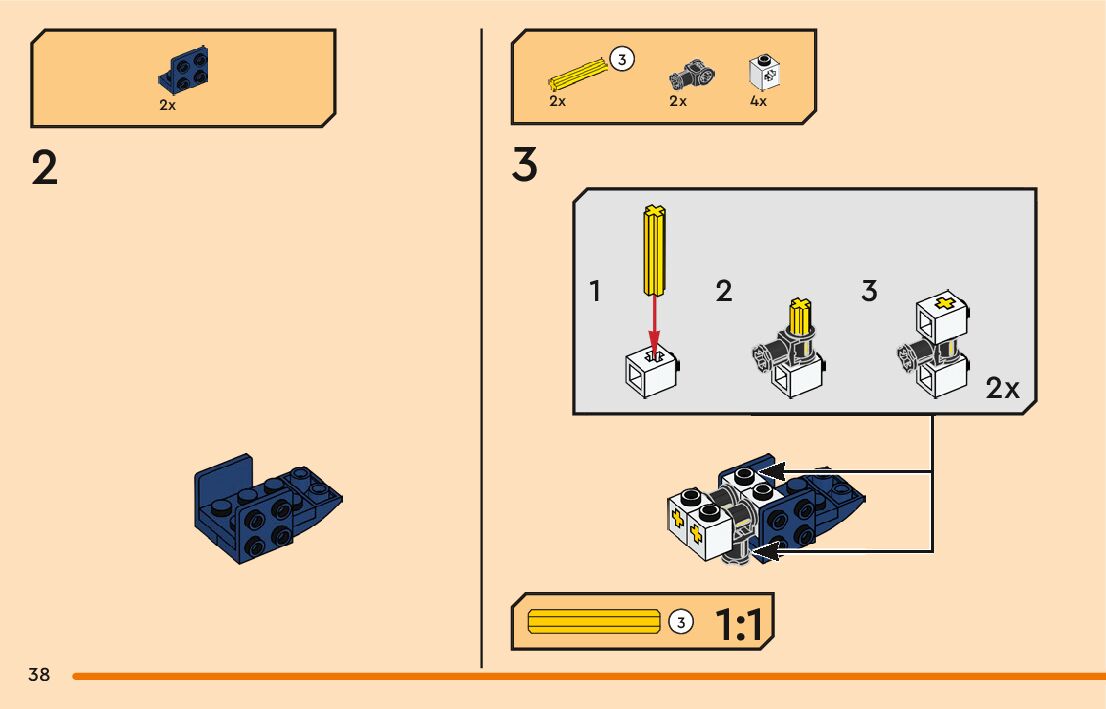 2x

2

3

2x

2x

4x

3

1

2

3

2x

3

1:1

38