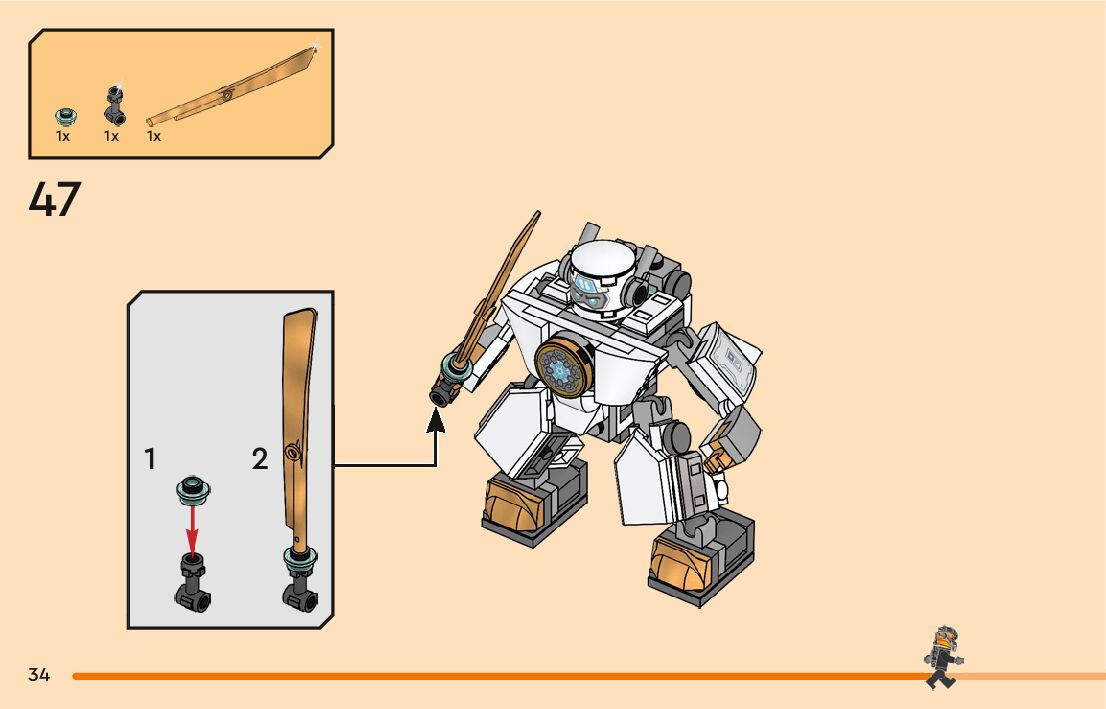 1x 1x 1x

47

1

2

34