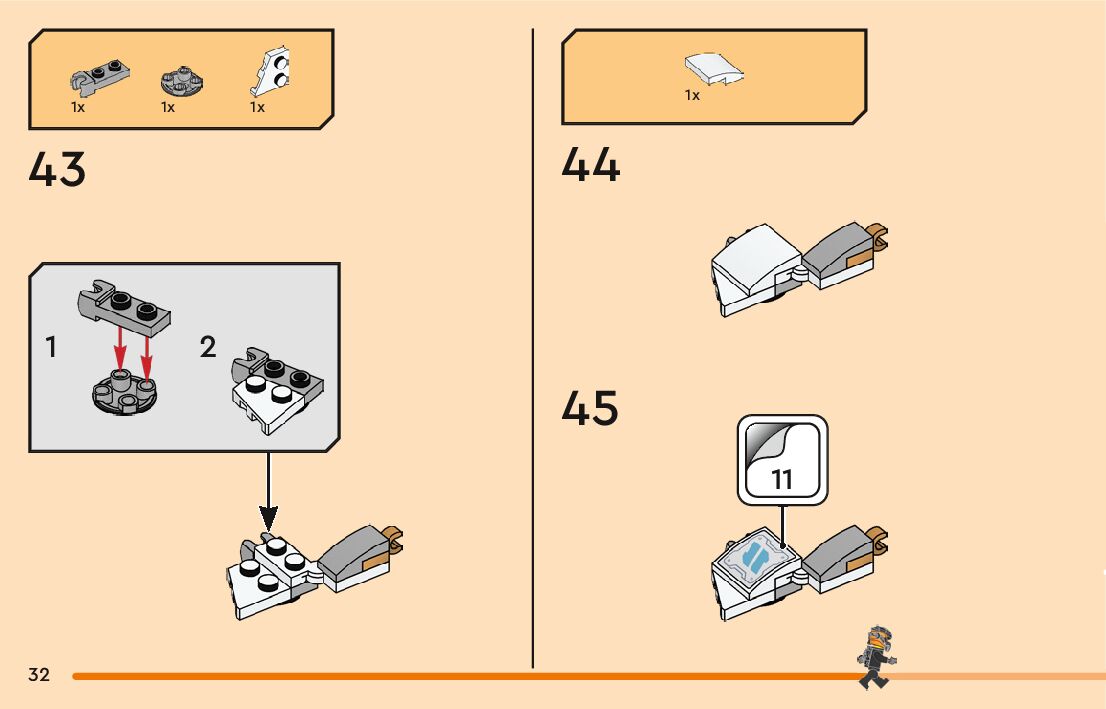 1x 1x 1x

43

1

2

1x

44

45

11

32