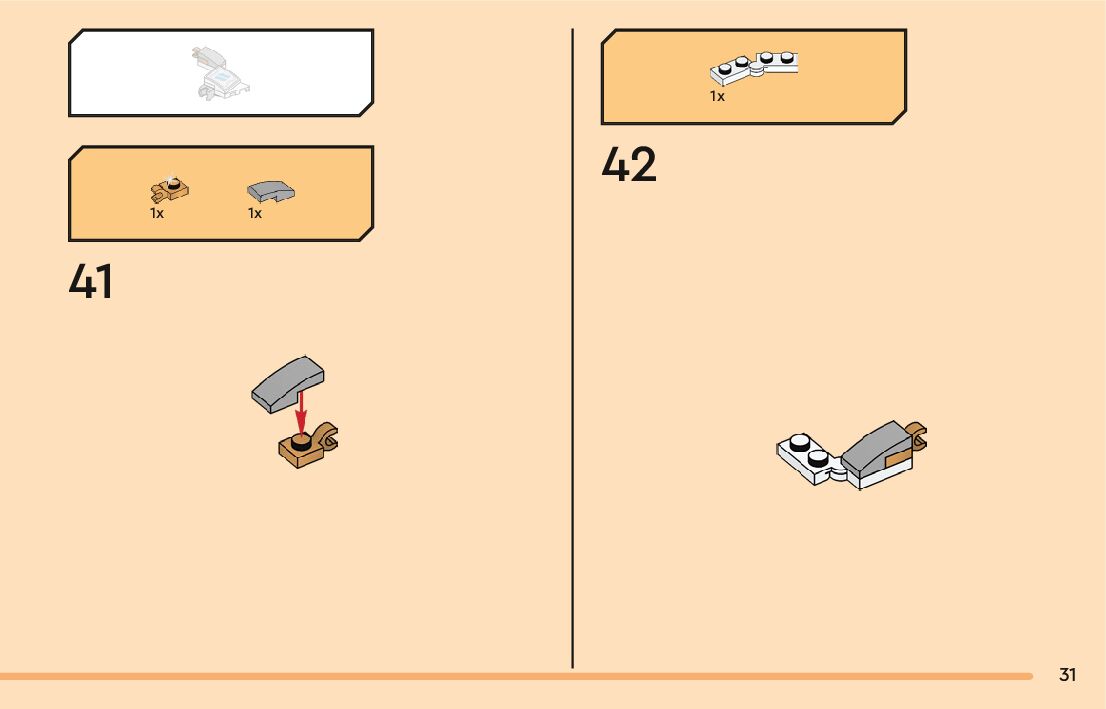 1x 1x

41

1x

42

31