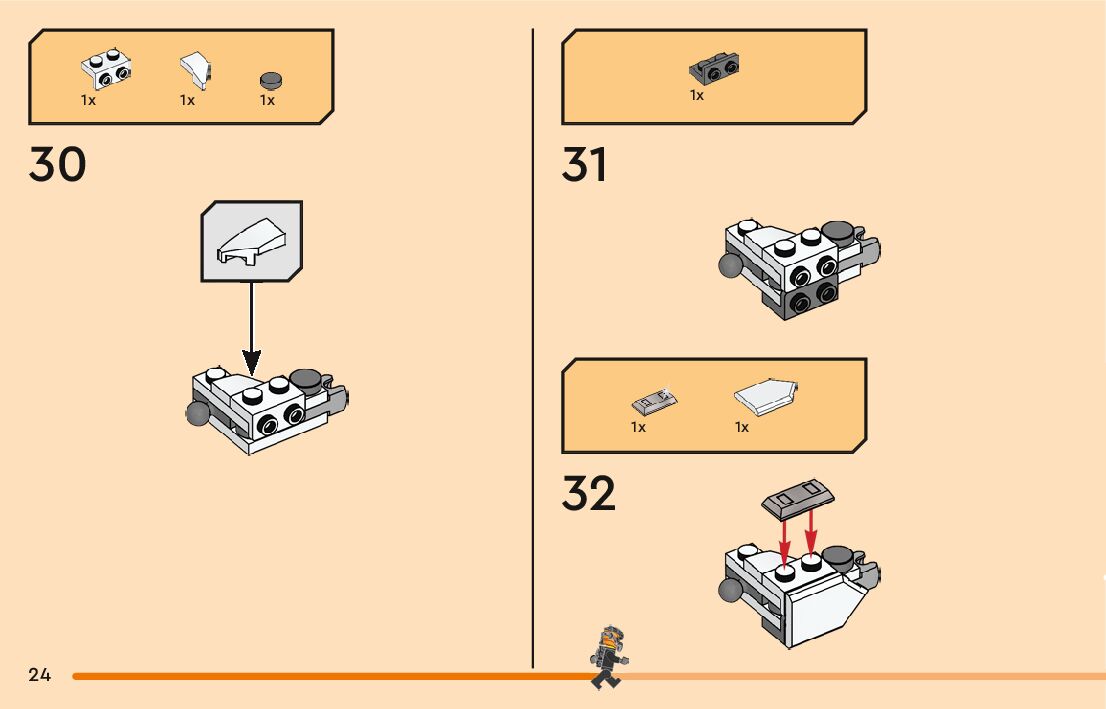 1x 1x 1x

30

1x

31

1x 1x

32

24