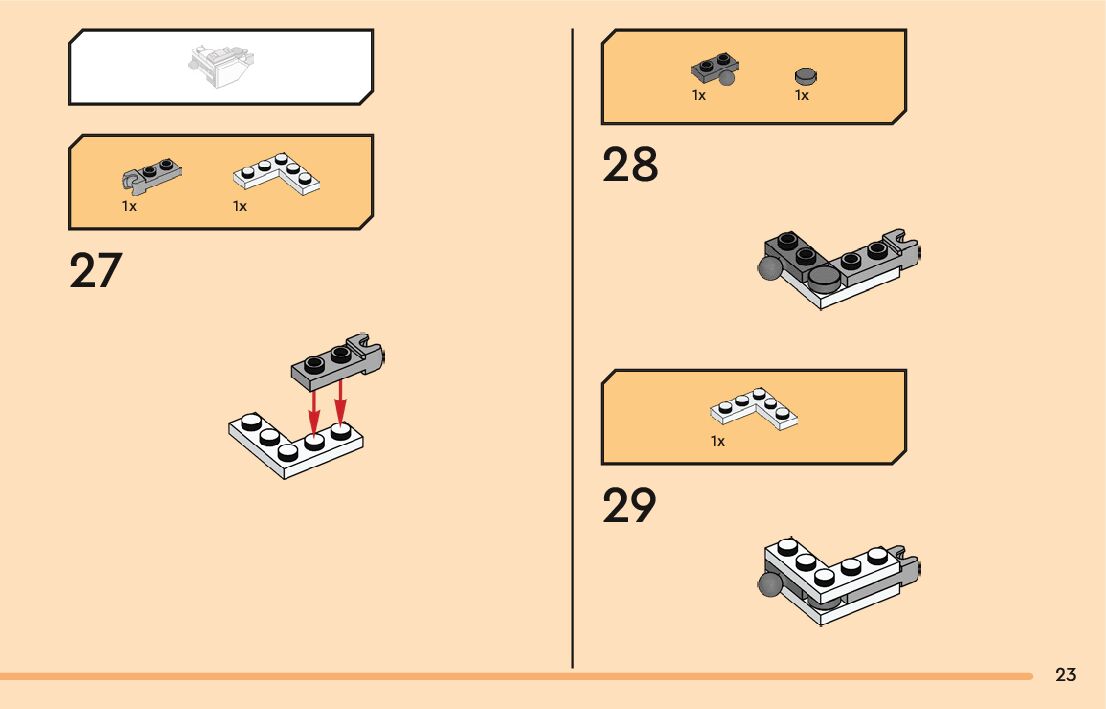 1x 1x

27

1x 1x

28

1x

29

23