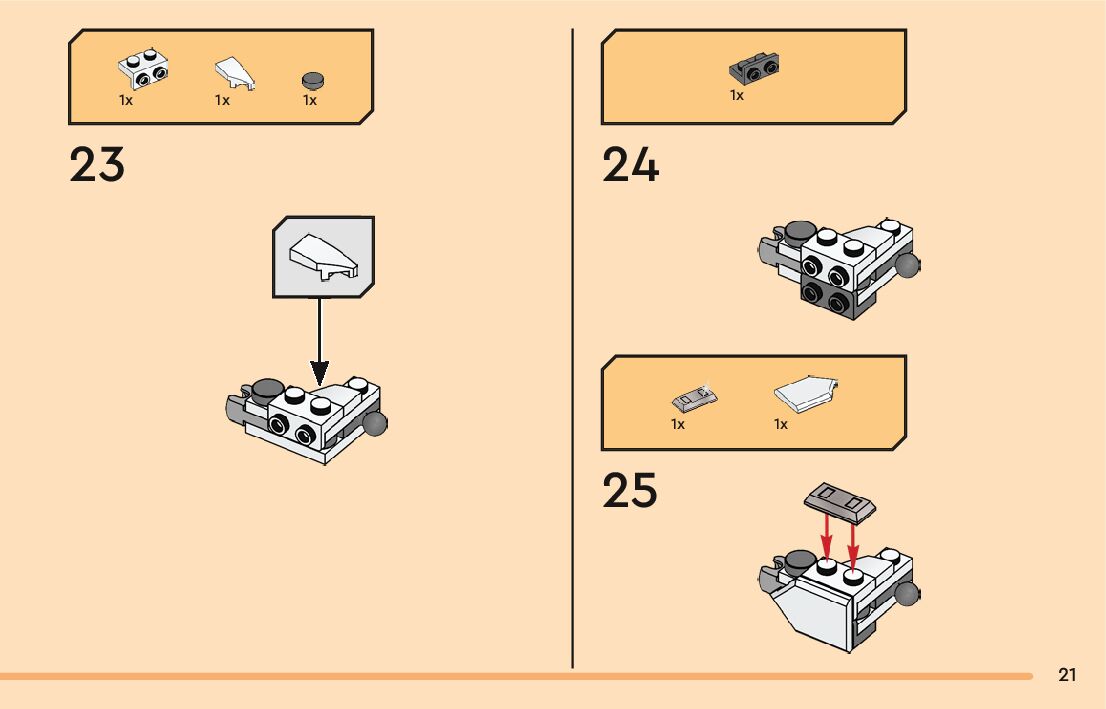 1x 1x 1x

23

1x

24

1x 1x

25

21