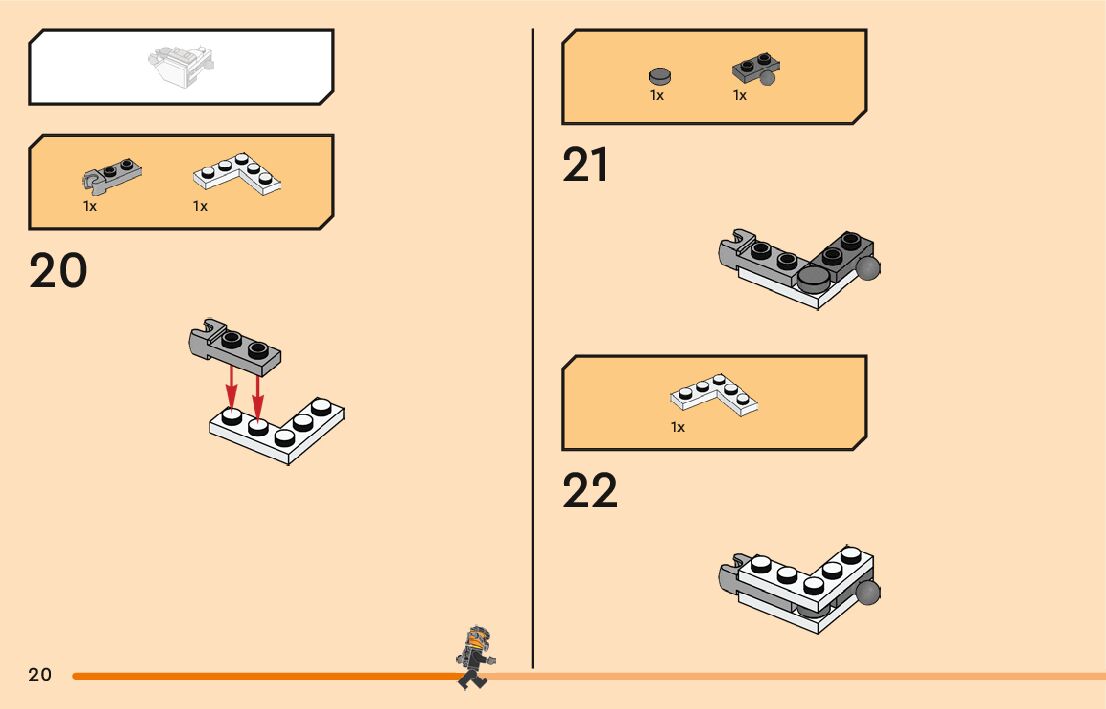 1x 1x

20

1x 1x

21

1x

22

20