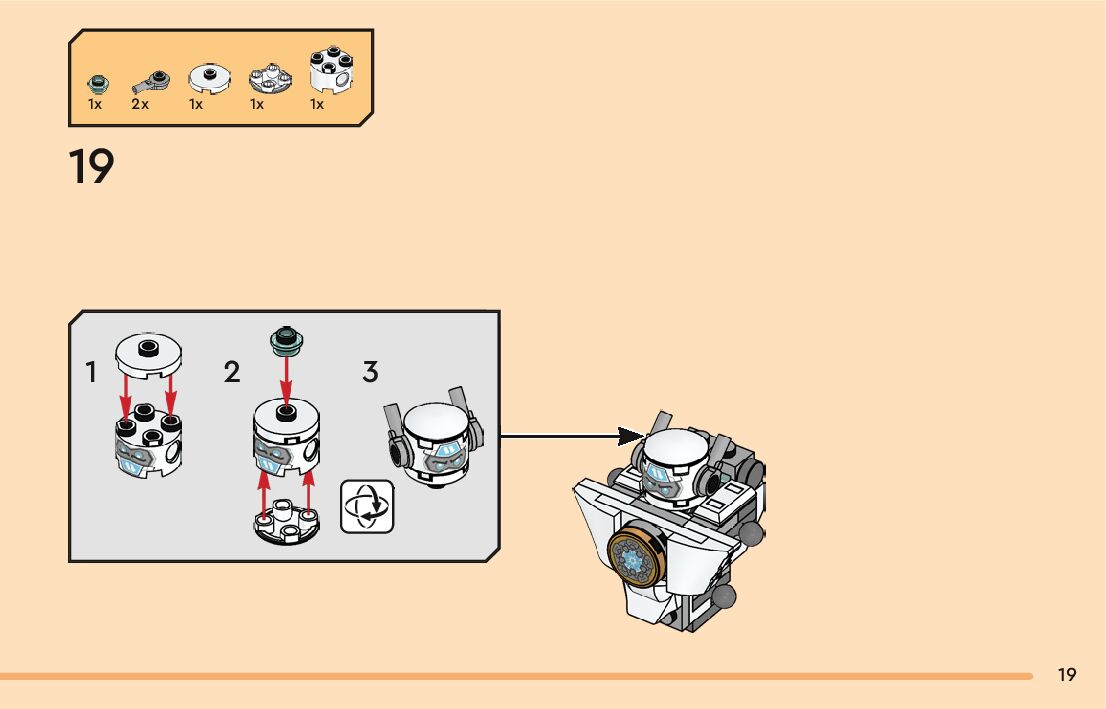 1x 2x 1x 1x 1x

19

1

2

3

19