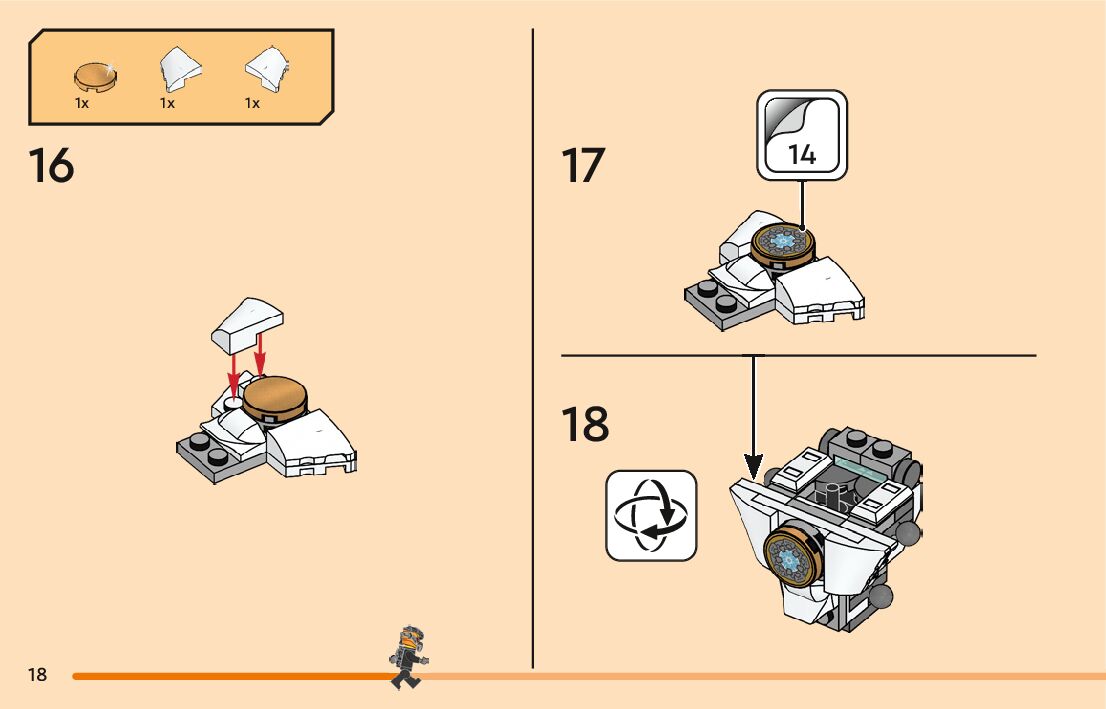 1x 1x 1x

16

17

14

18

18