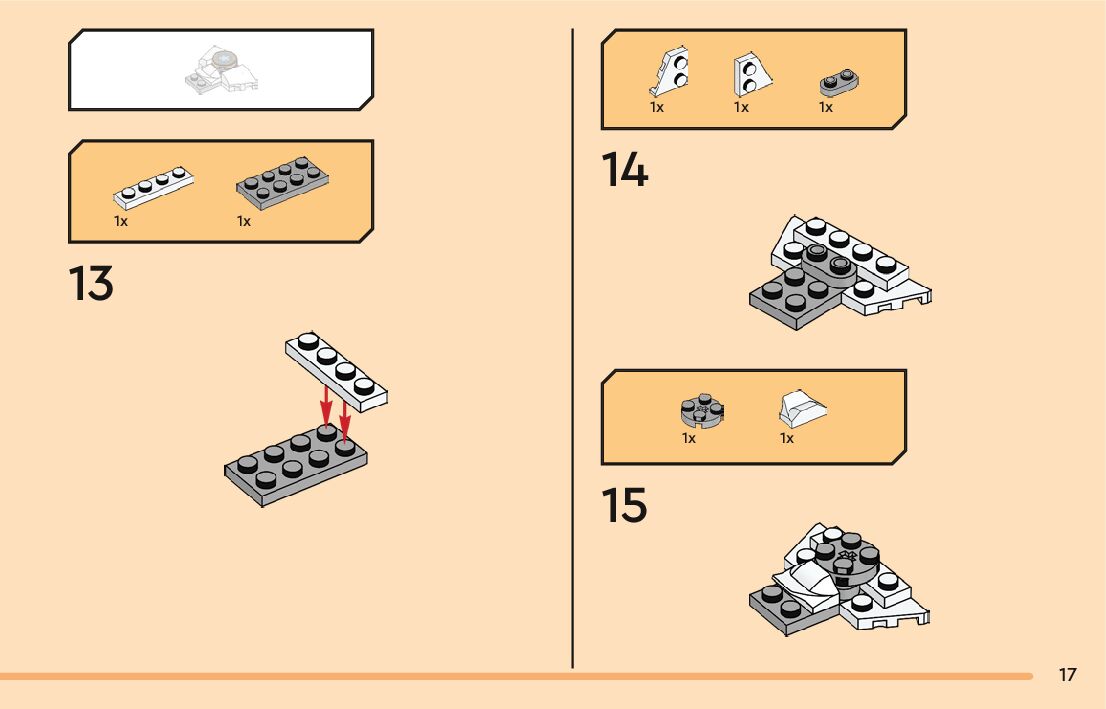 1x 1x

13

1x 1x 1x

14

1x 1x

15

17