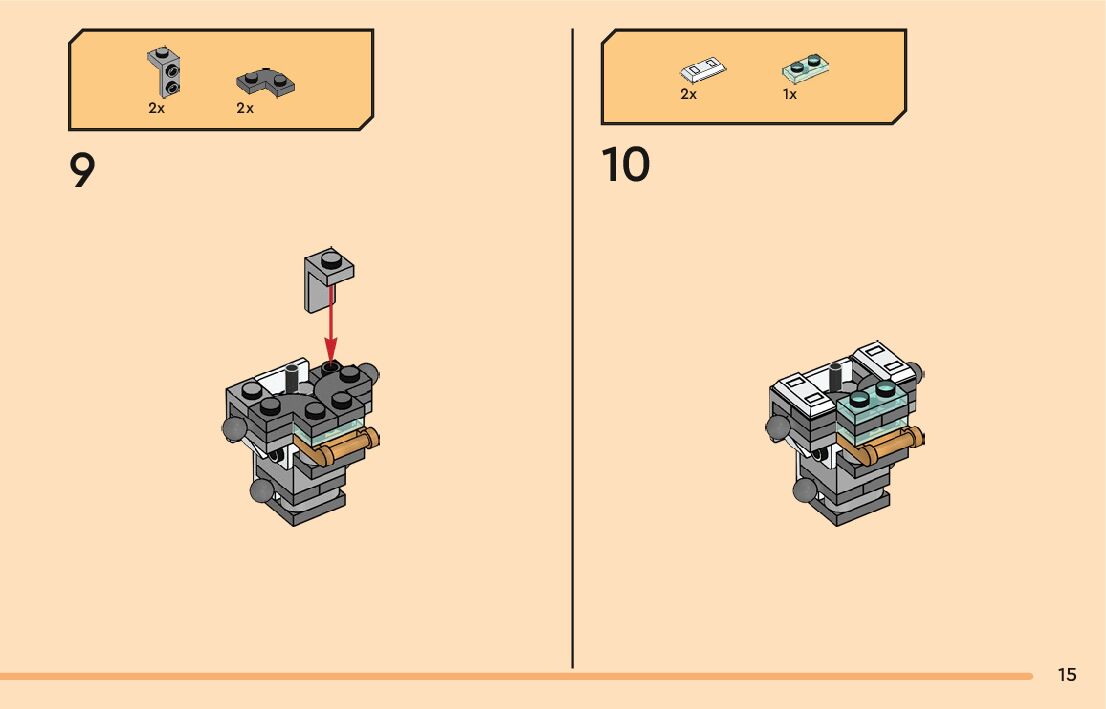 2x 2x

9

2x 1x

10

15