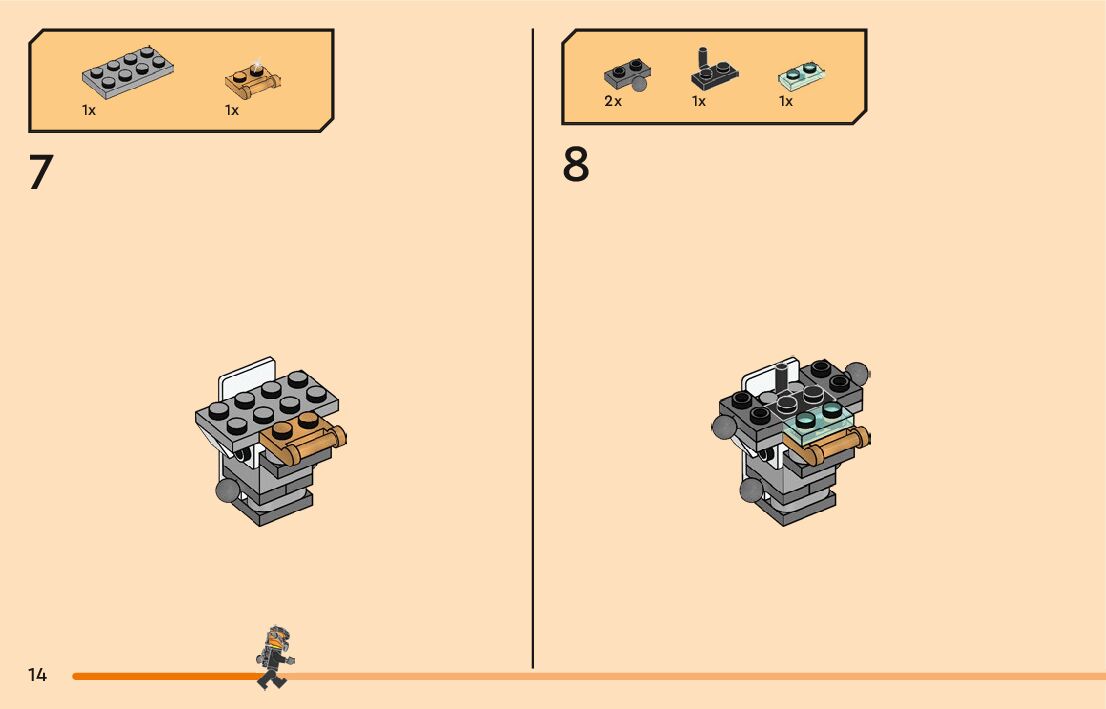 1x 1x

7

2x 1x 1x

8

14