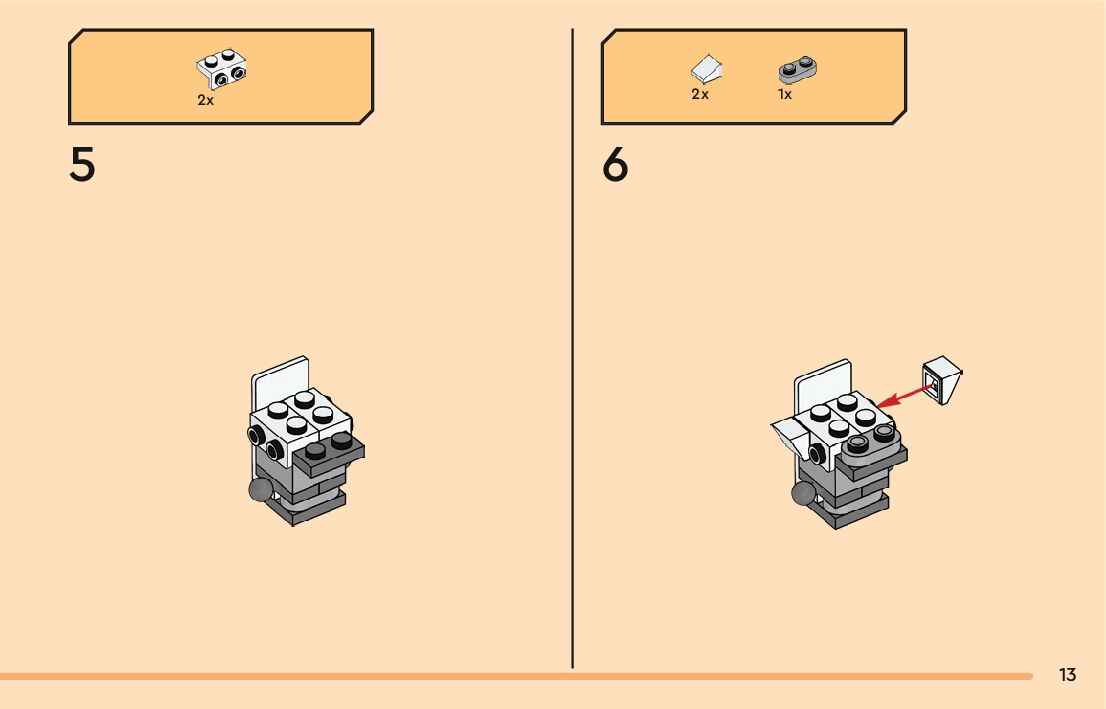 2x

5

2x 1x

6

13