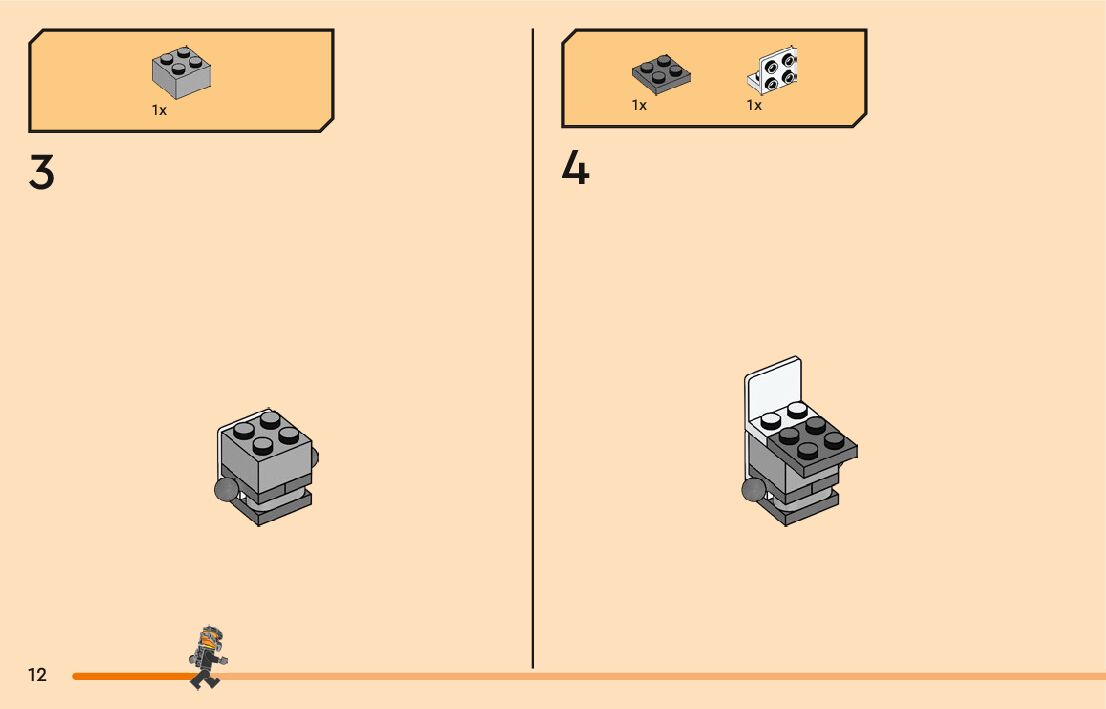 1x

3

1x 1x

4

12