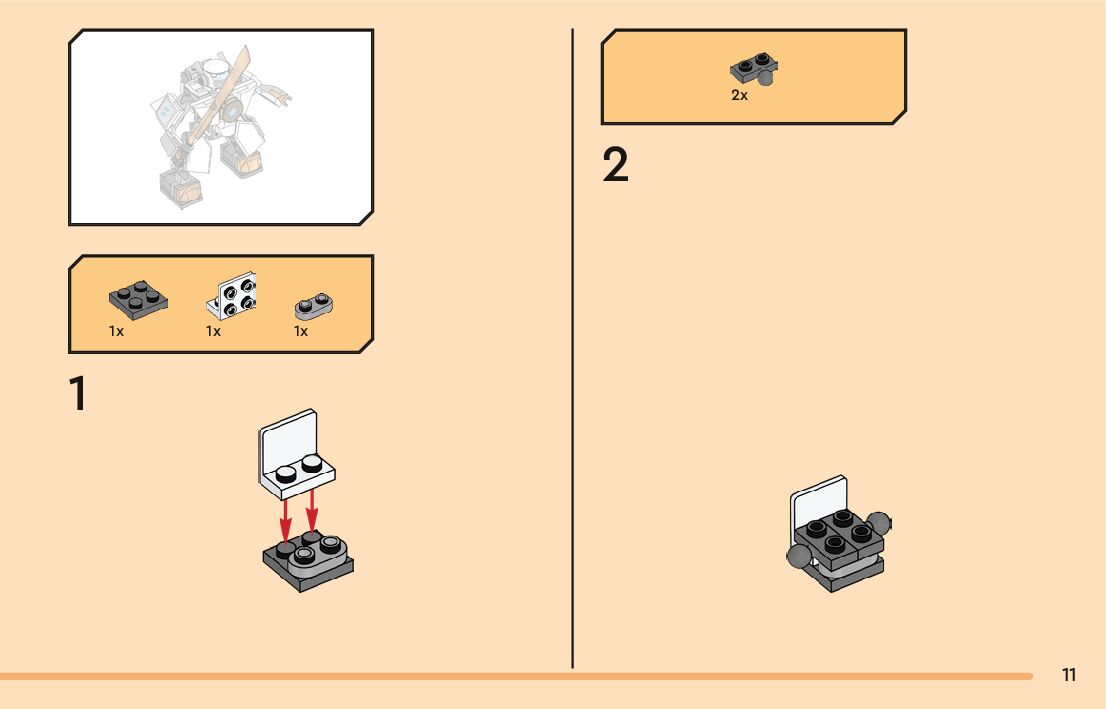 1x 1x 1x

1

2x

2

11