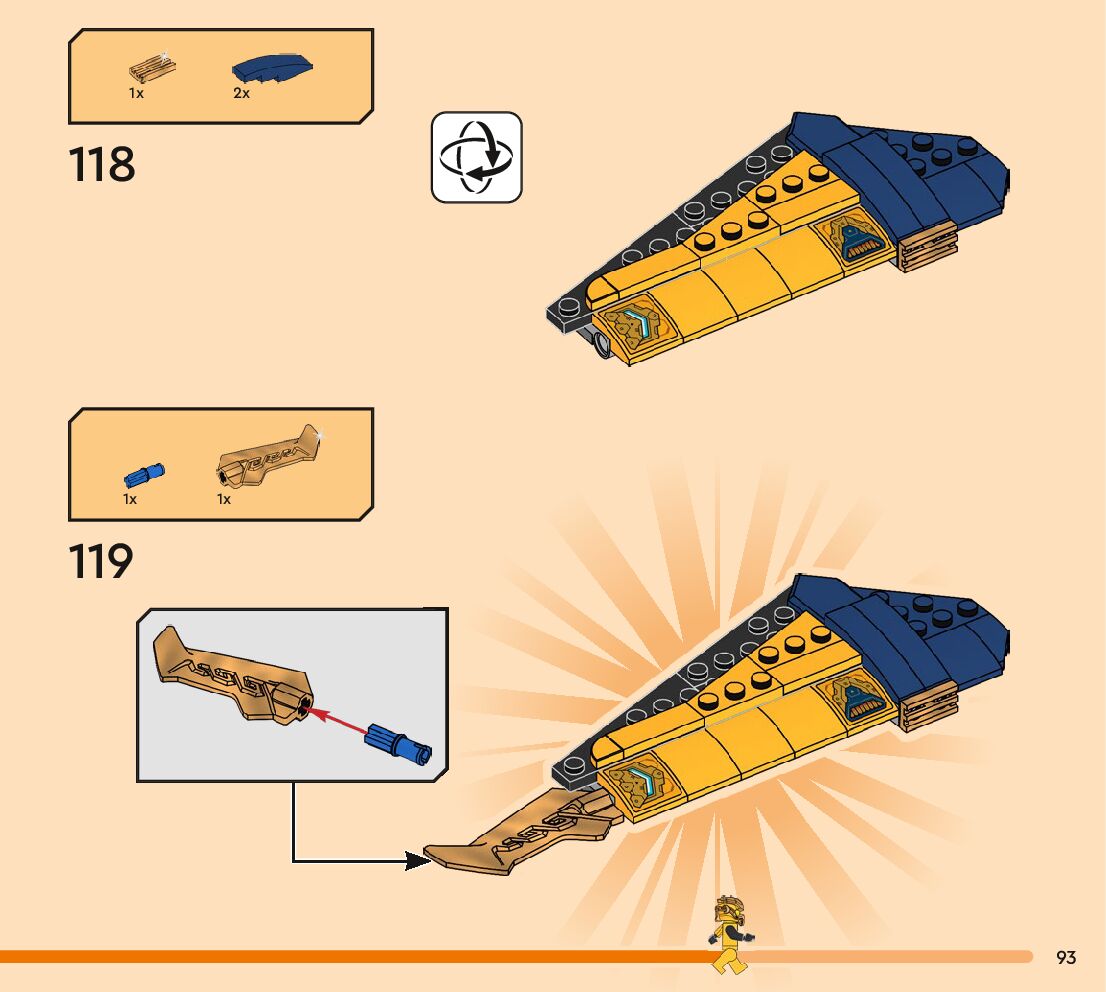 1x
2x

118

1x
1x

119

93