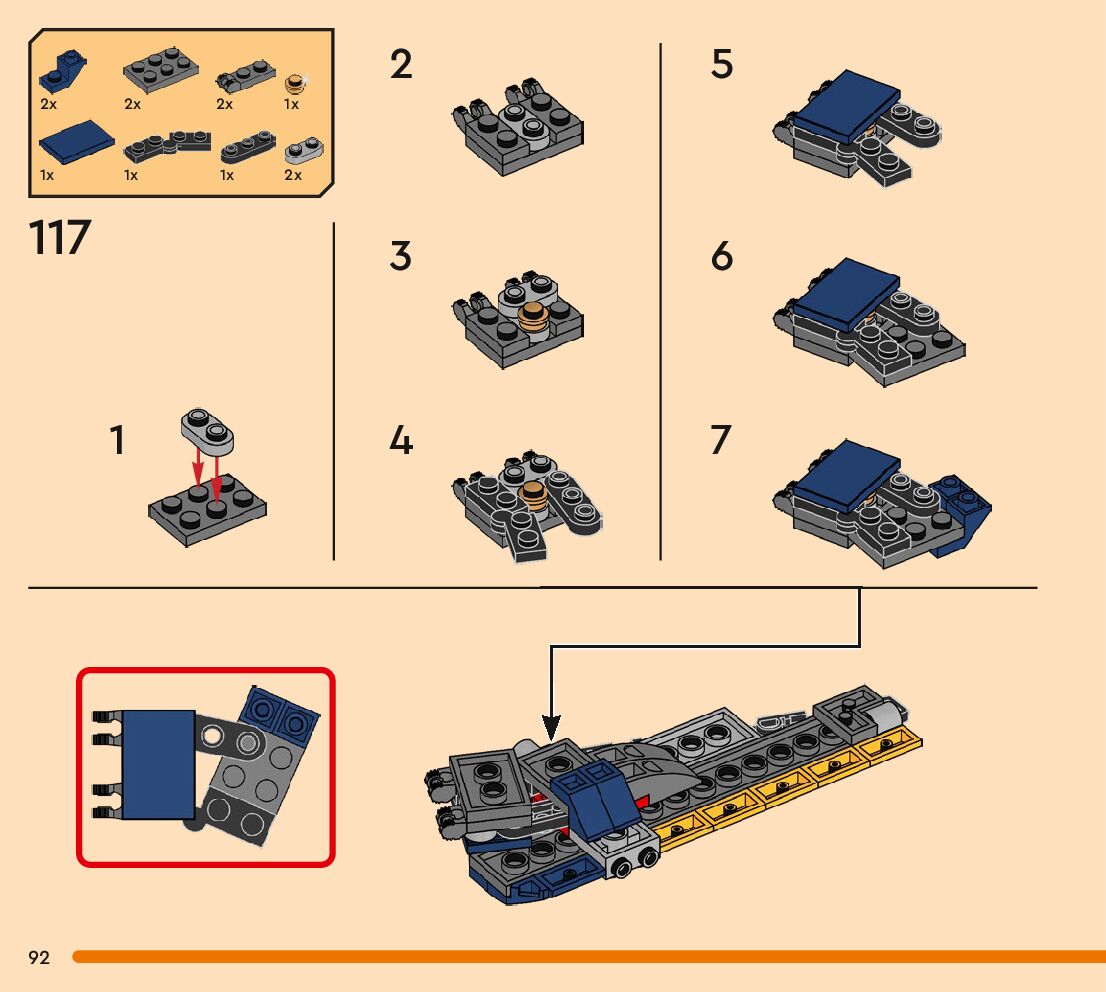 2x 2x 2x 1x
1x 1x 1x 2x

117

1

2

3

4

5

6

7

92