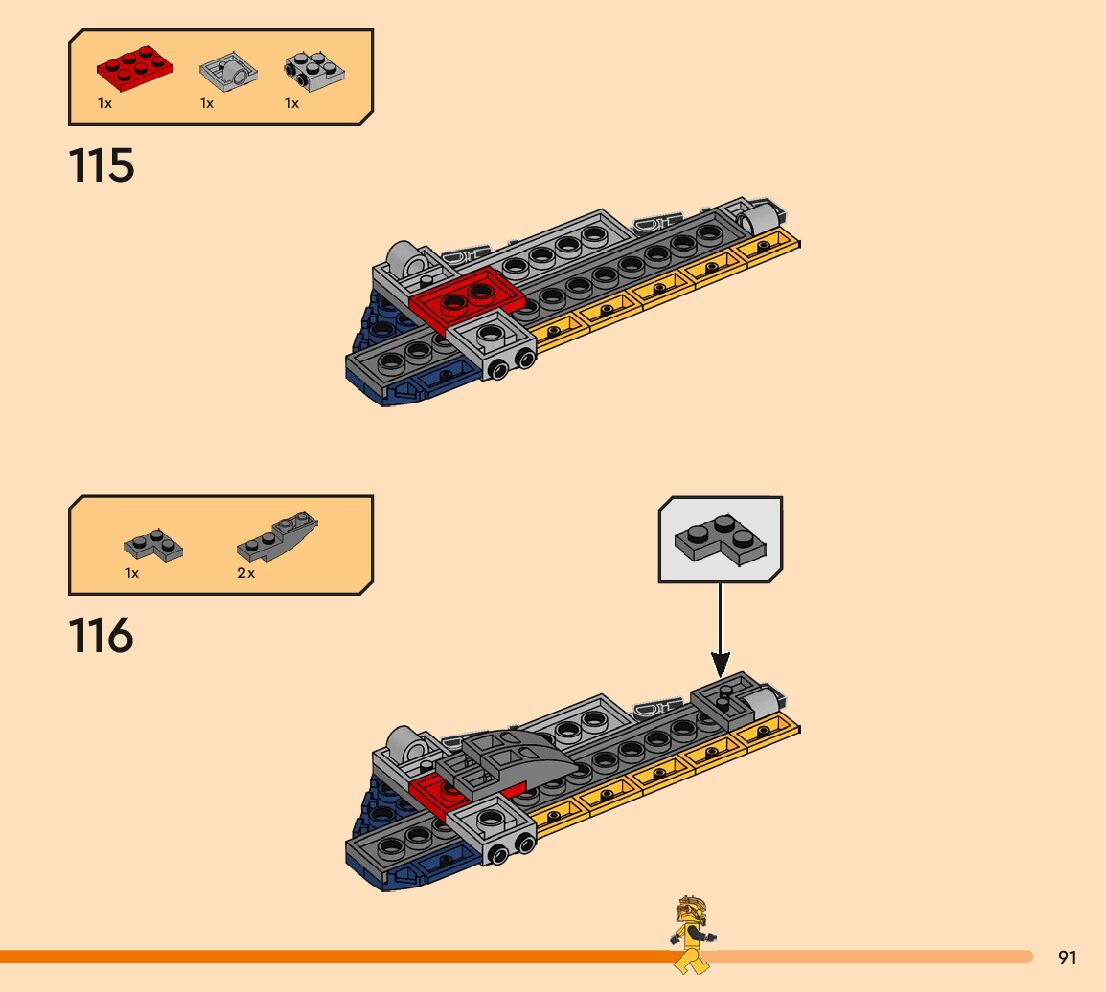 1x 1x 1x

115

1x 2x

116

91