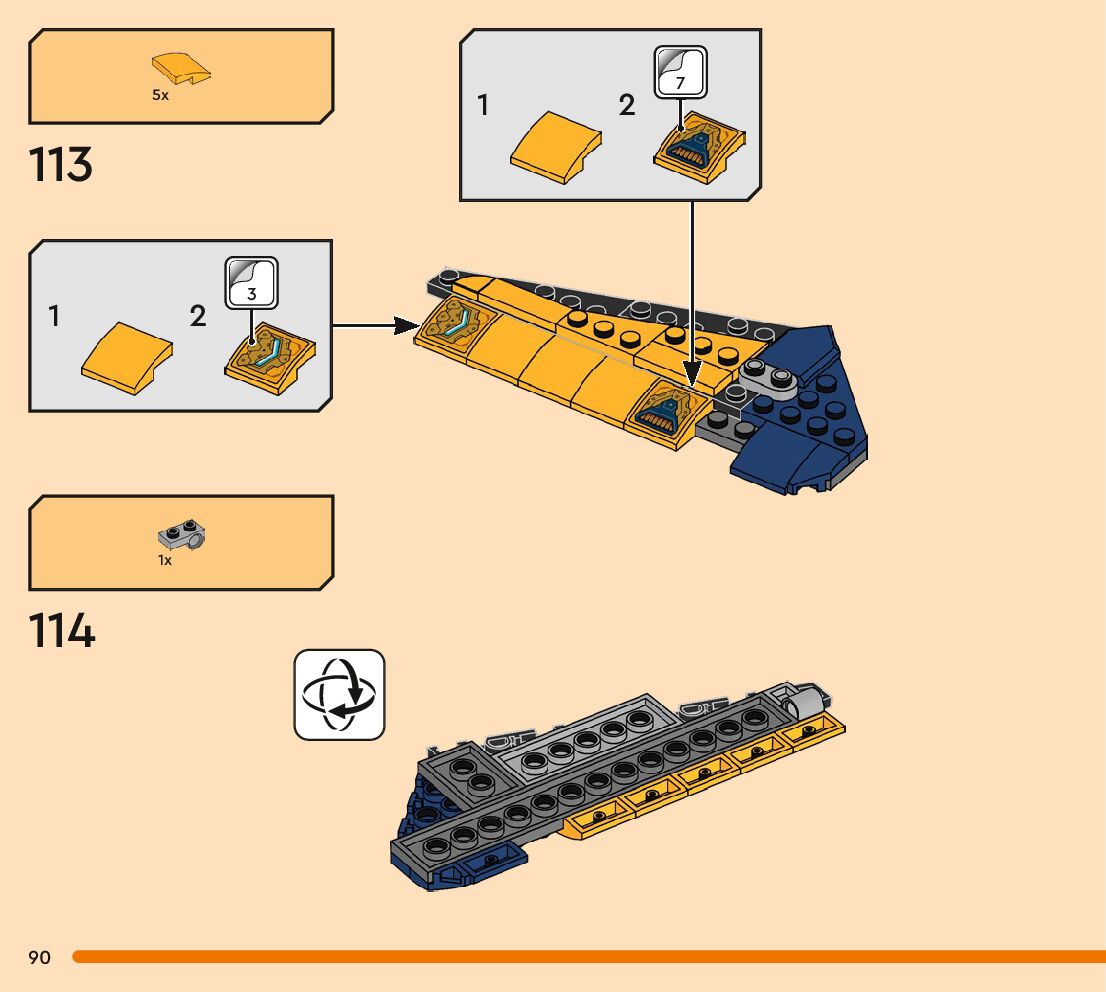 5x

113

1 2 7

1 2 3

1x

114

90