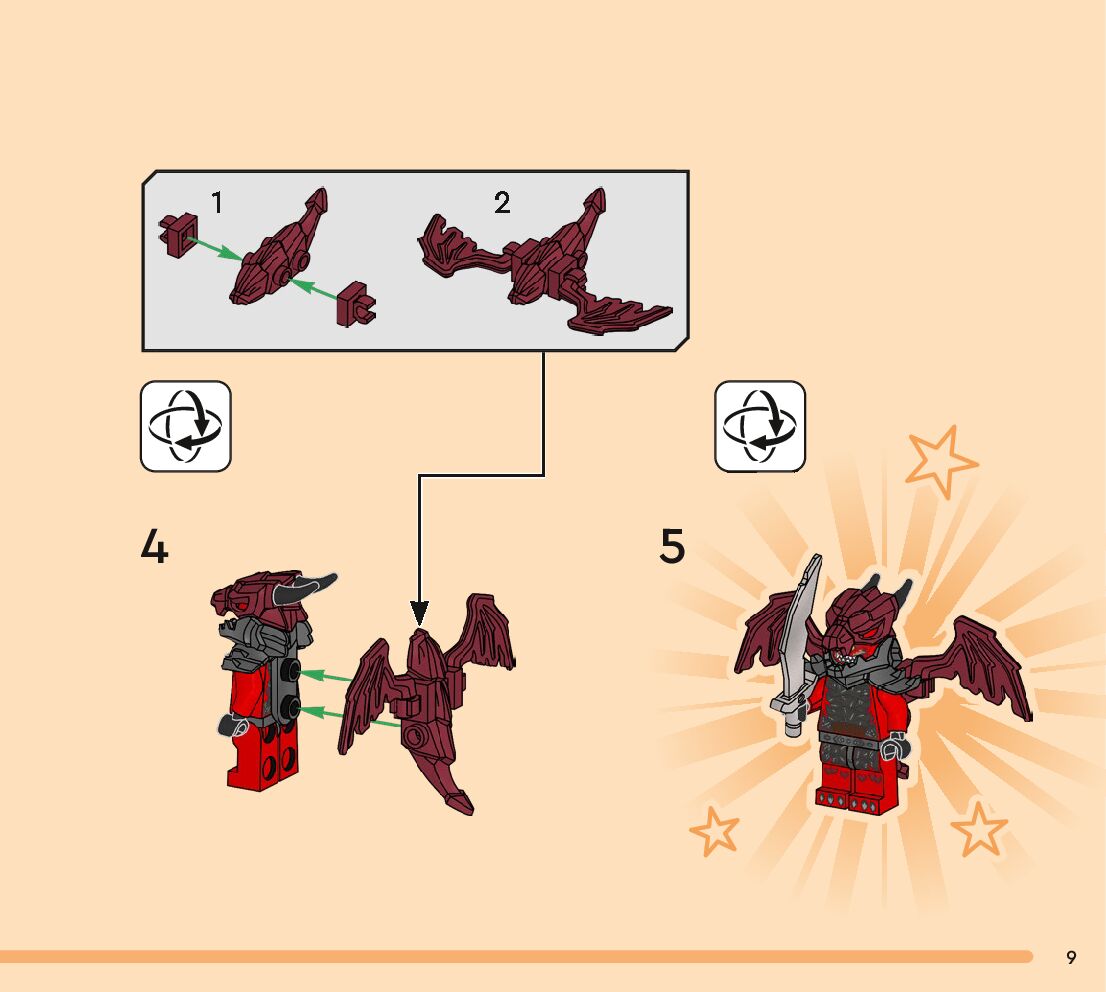 1

2

4

5

9