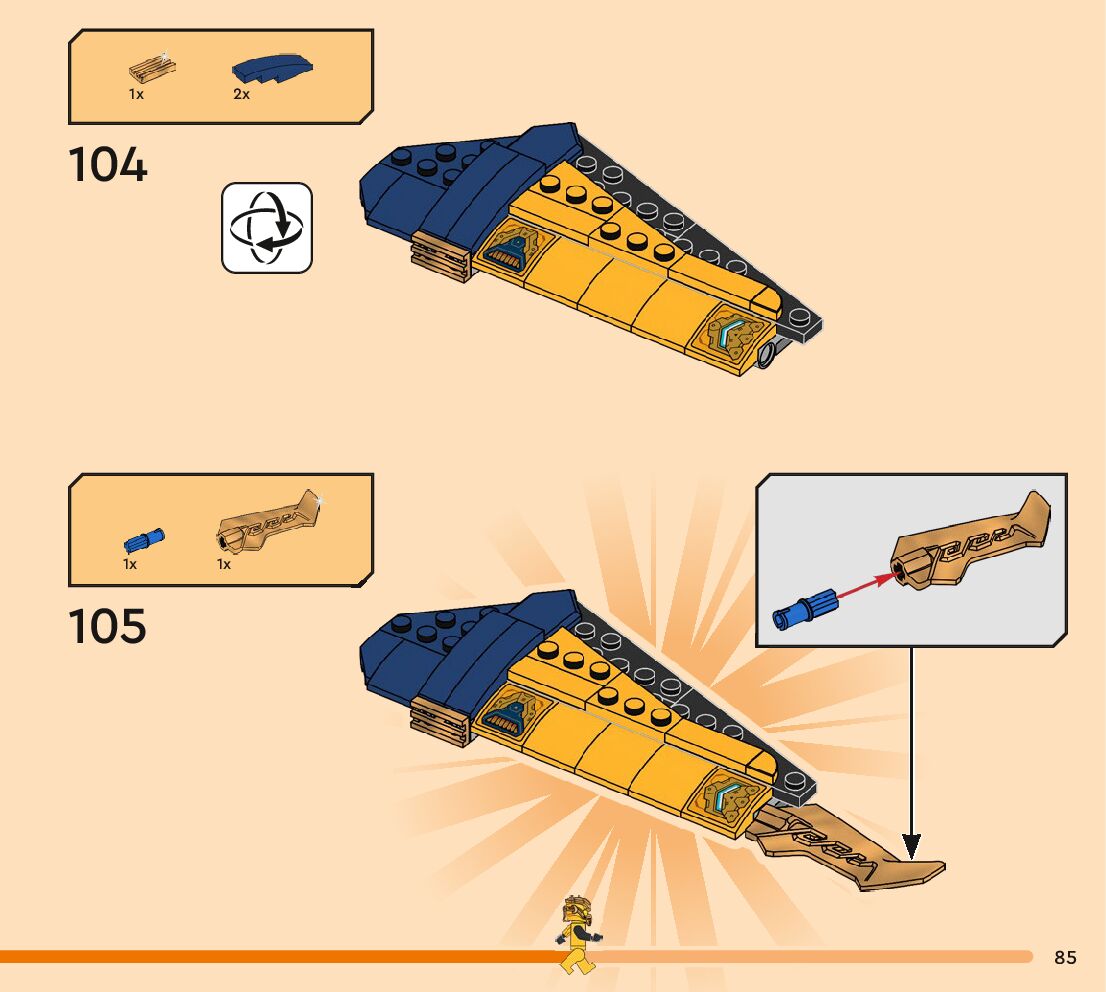 1x 2x

104

1x 1x

105

85