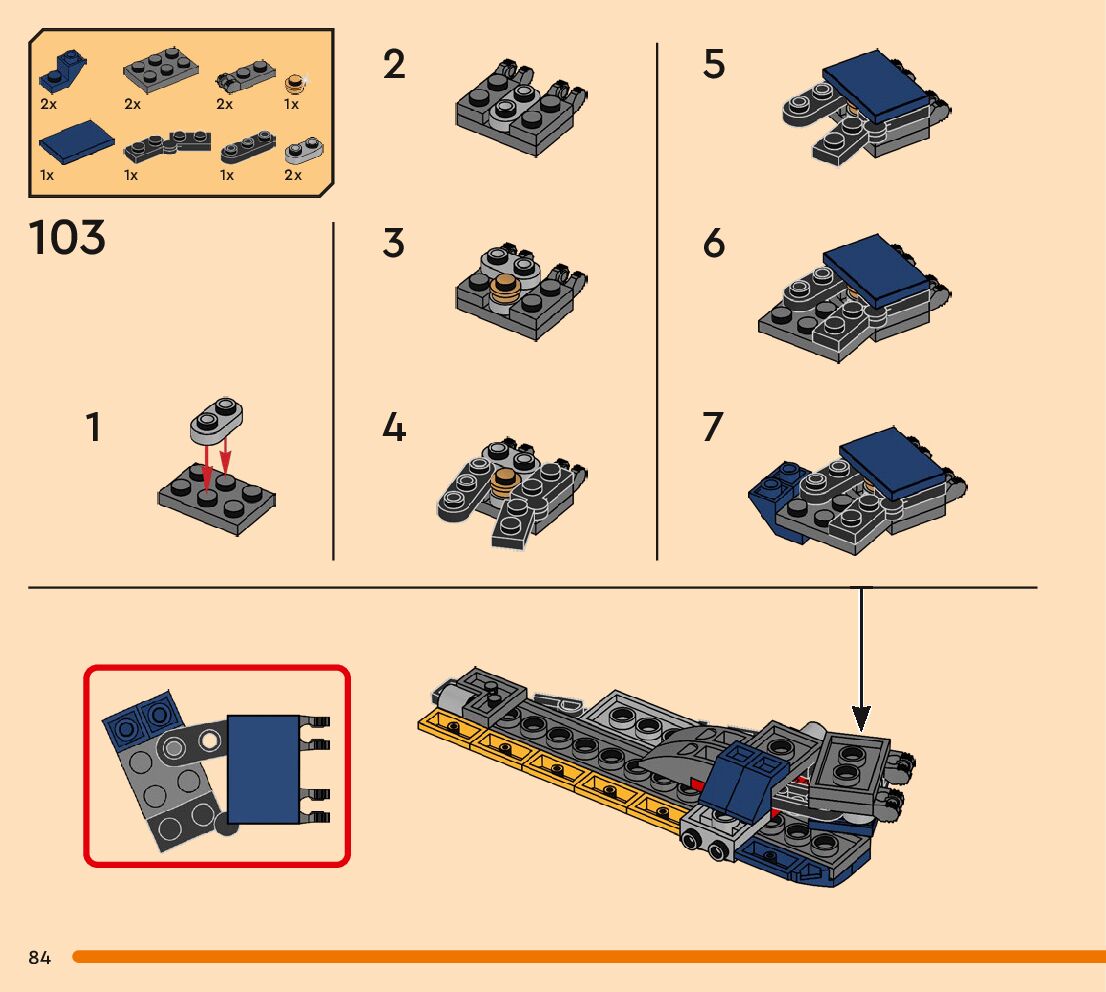 2x 2x 2x 1x
1x 1x 1x 2x

103

1

2

3

4

5

6

7

84