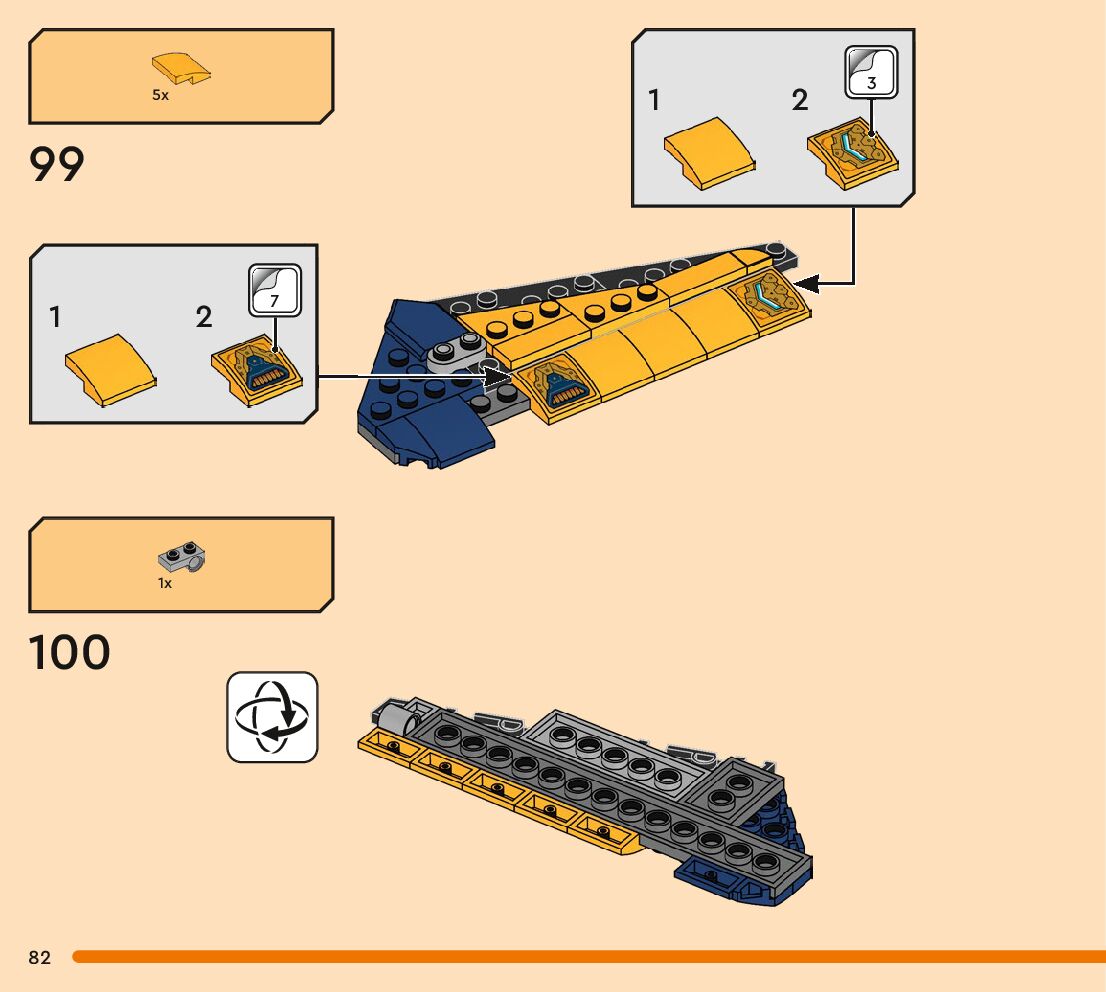 5x

99

1

2

3

1

2

7

1x

100

82