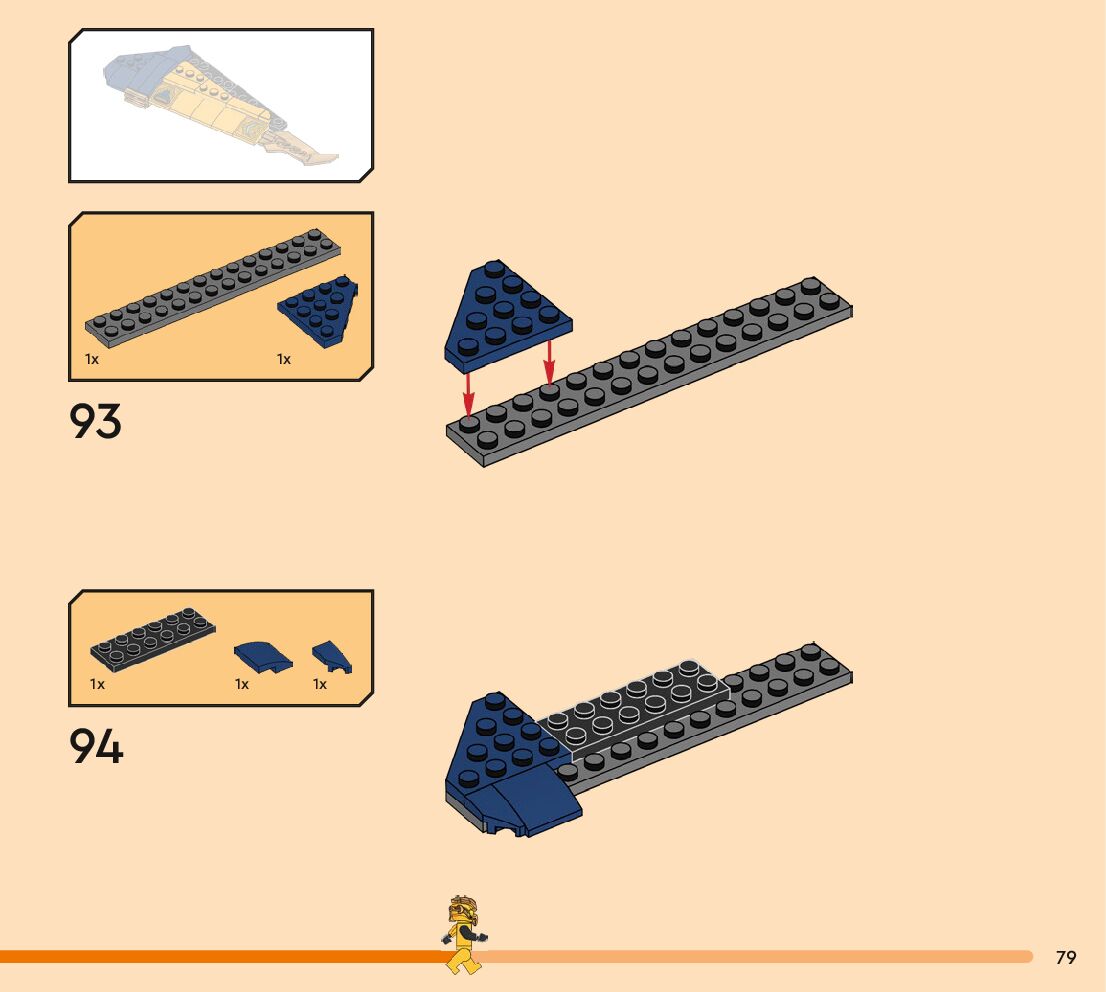 1x

1x

93

1x

1x

1x

94

79