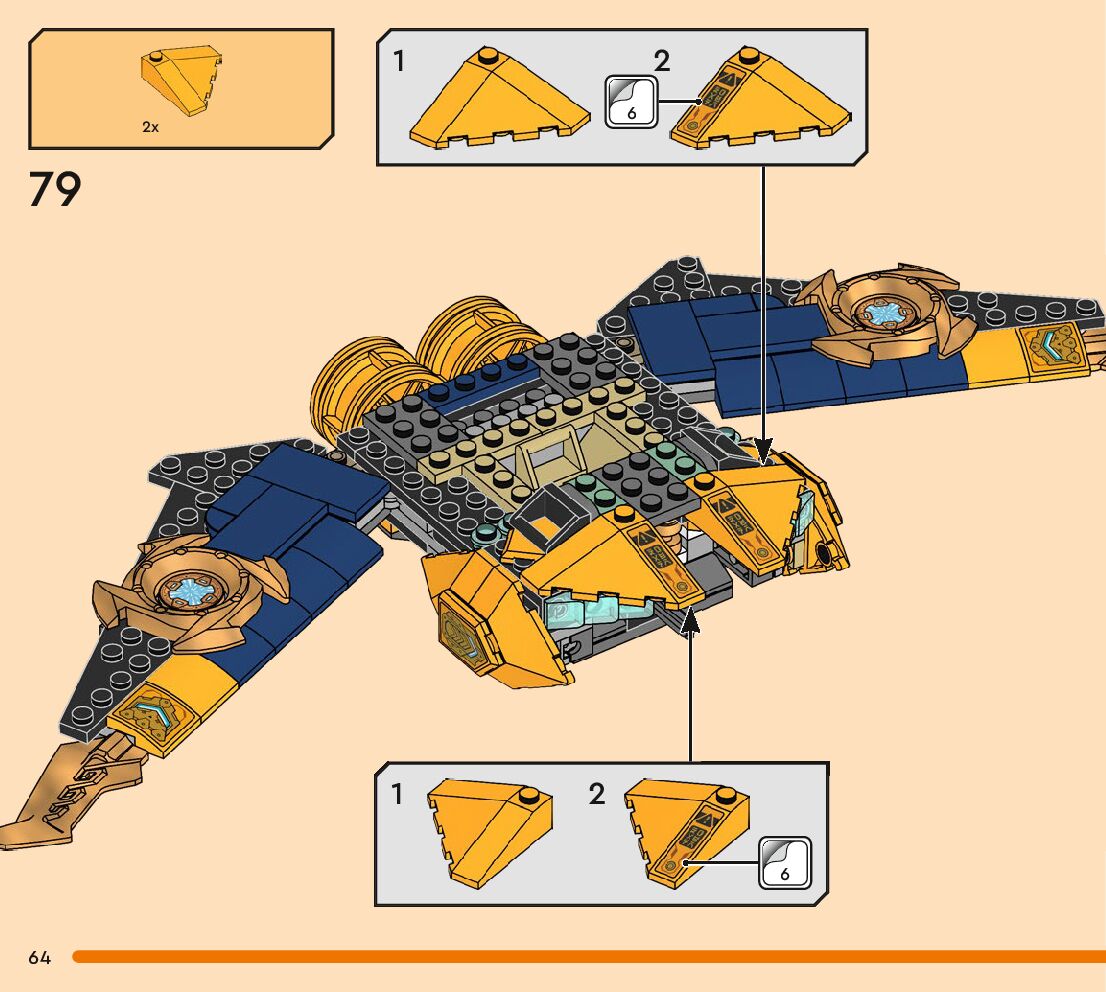 2x

79

1

2

6

1

2

6

64