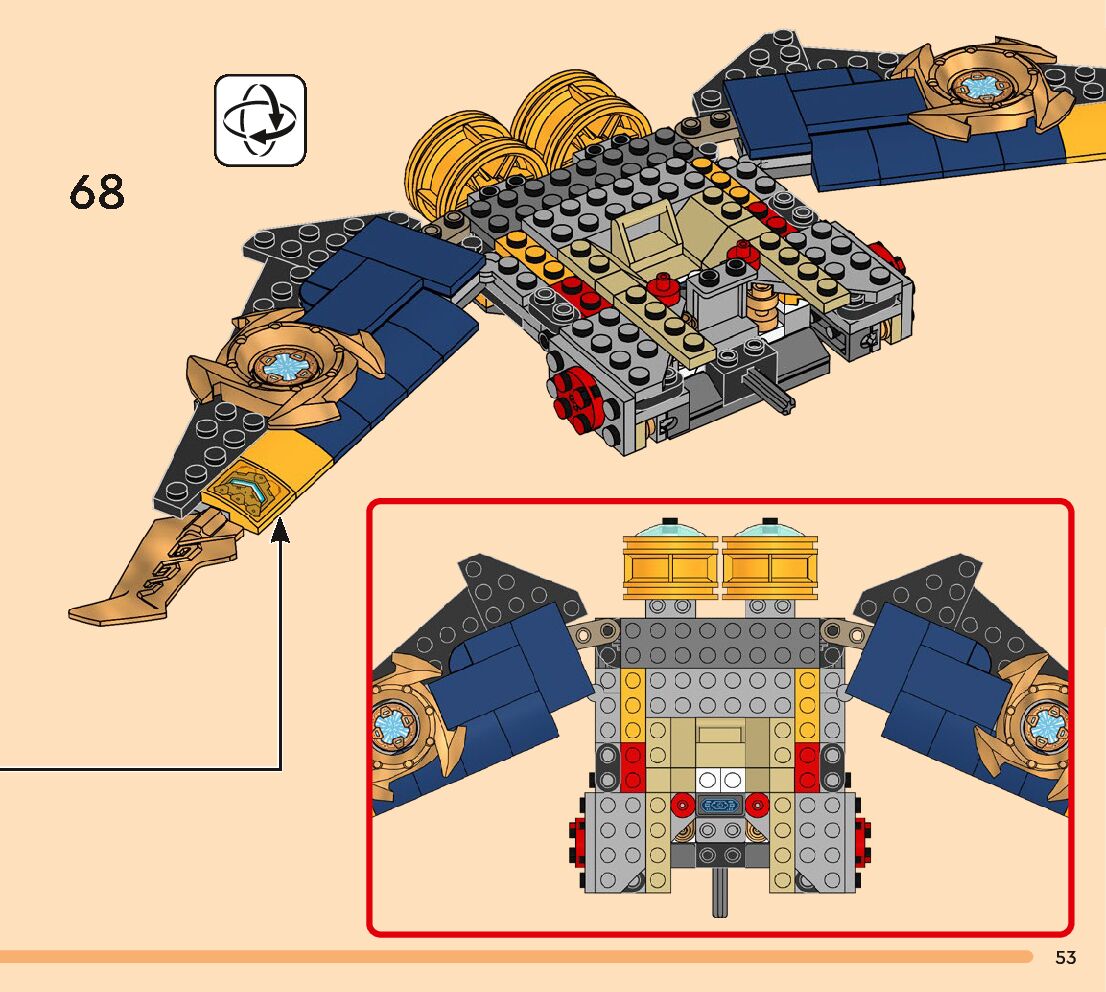 68

53