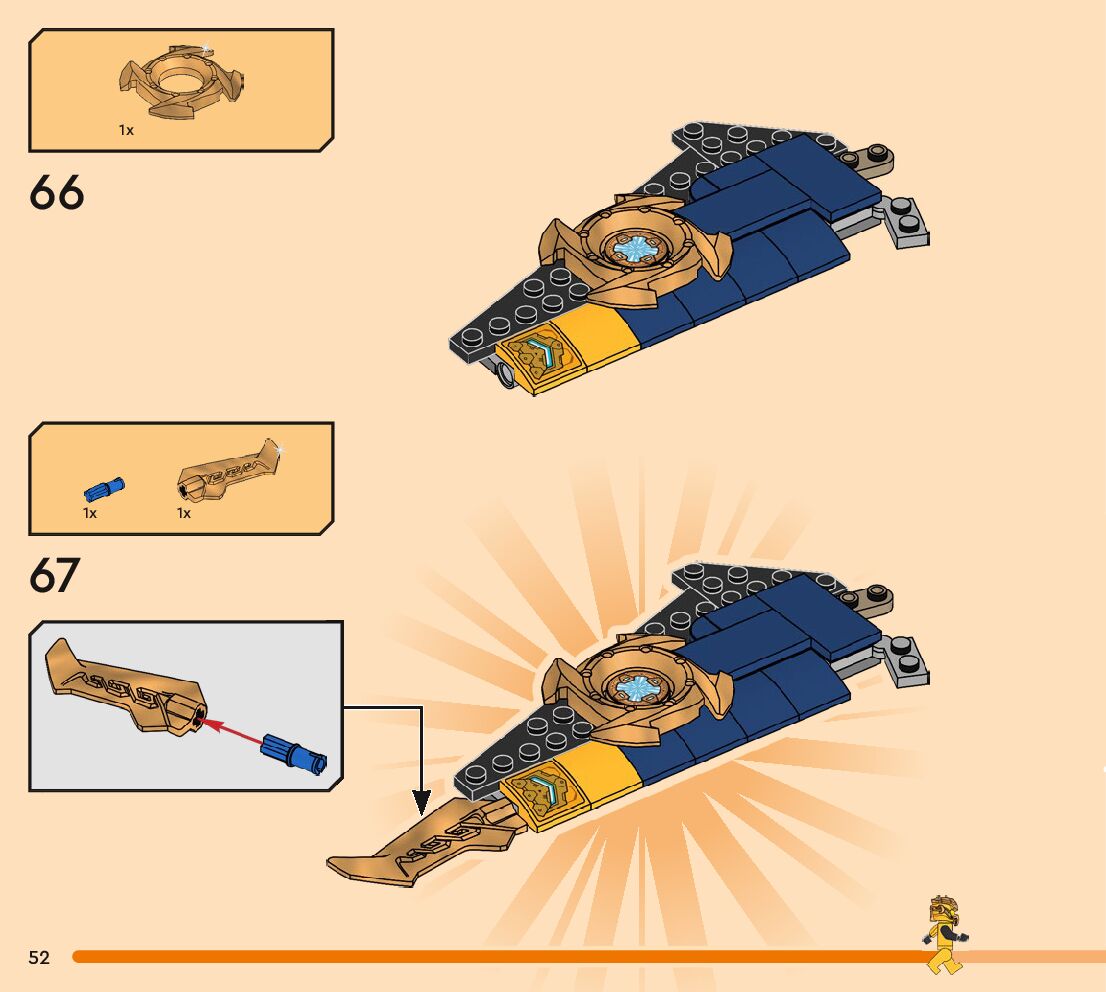 1x

66

1x 1x

67

52