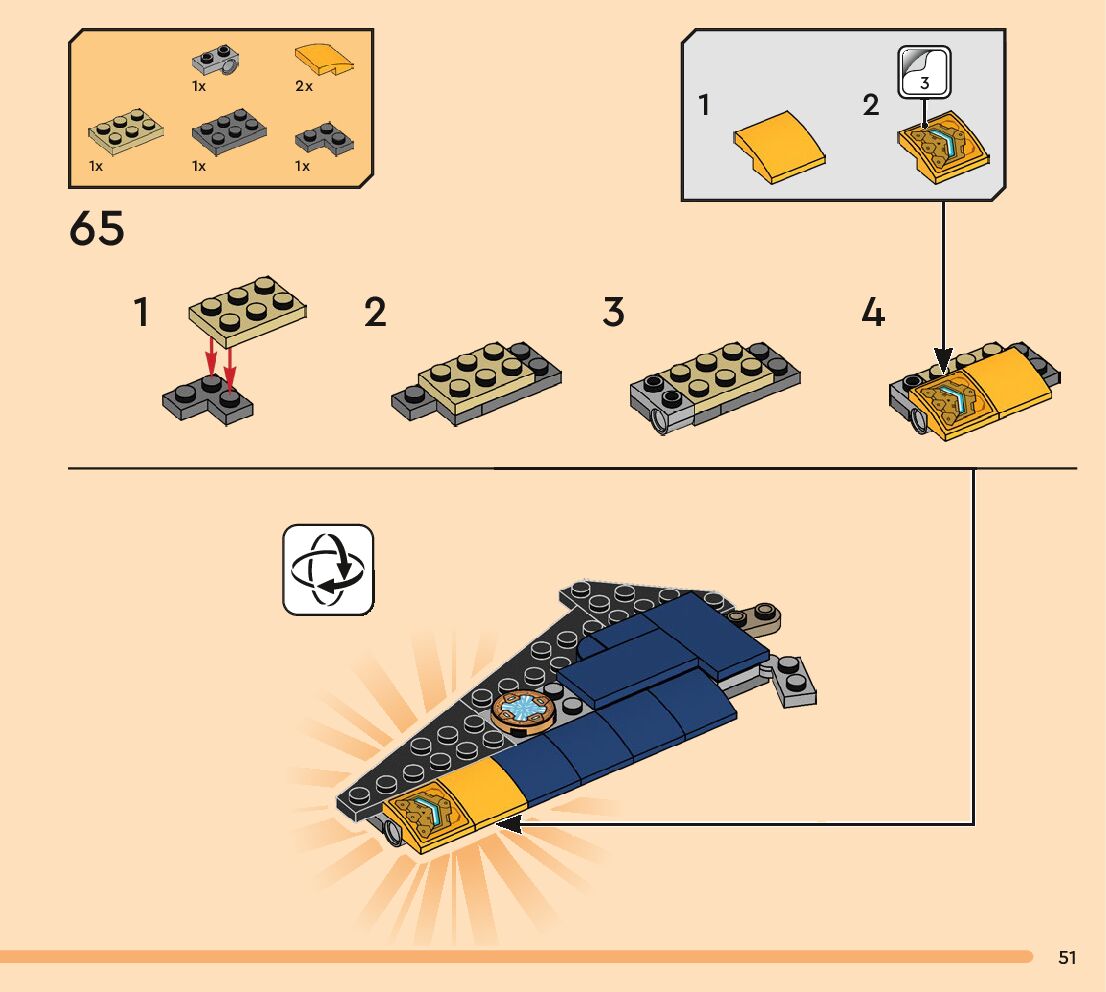 1x
2x
1x
1x
1x

1
2
3

65

1
2
3
4

51