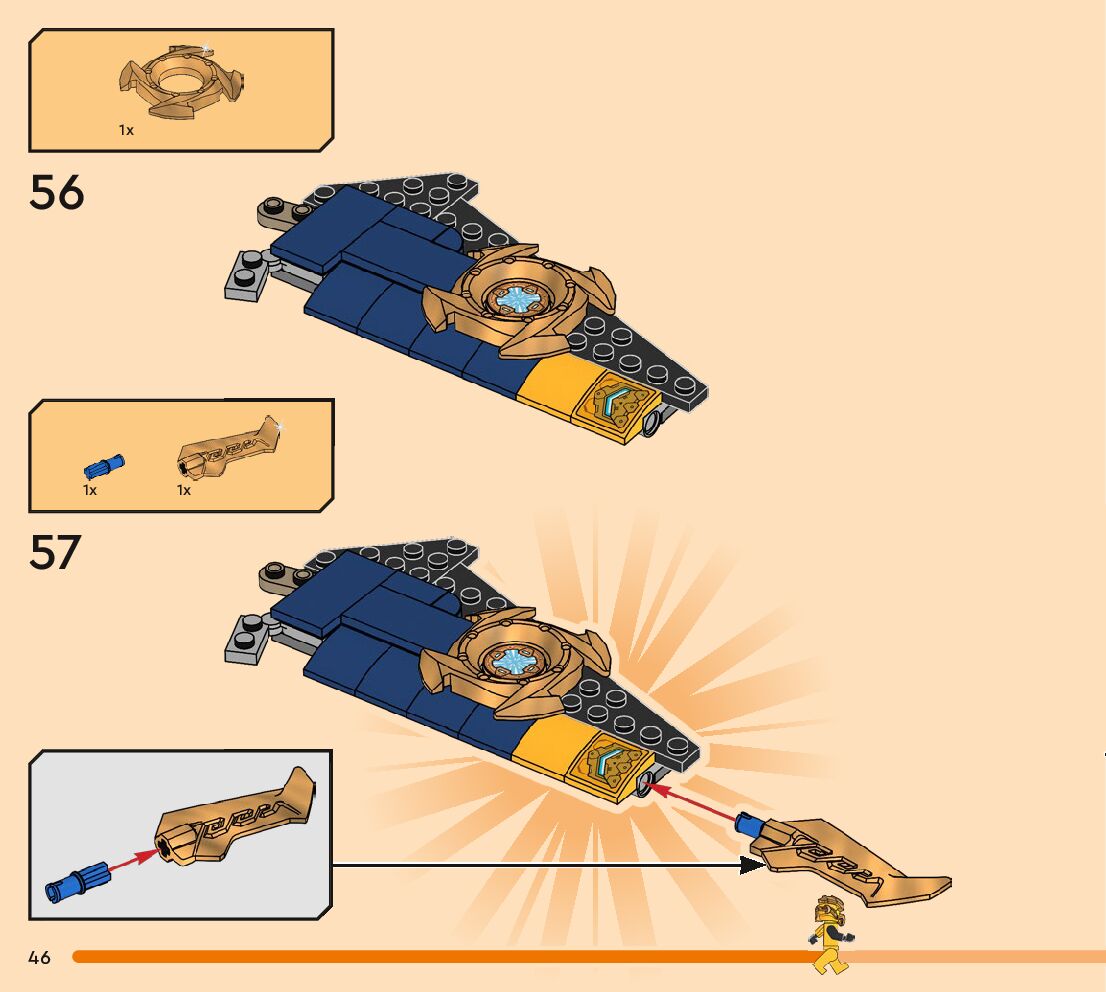 1x

56

1x 1x

57

46