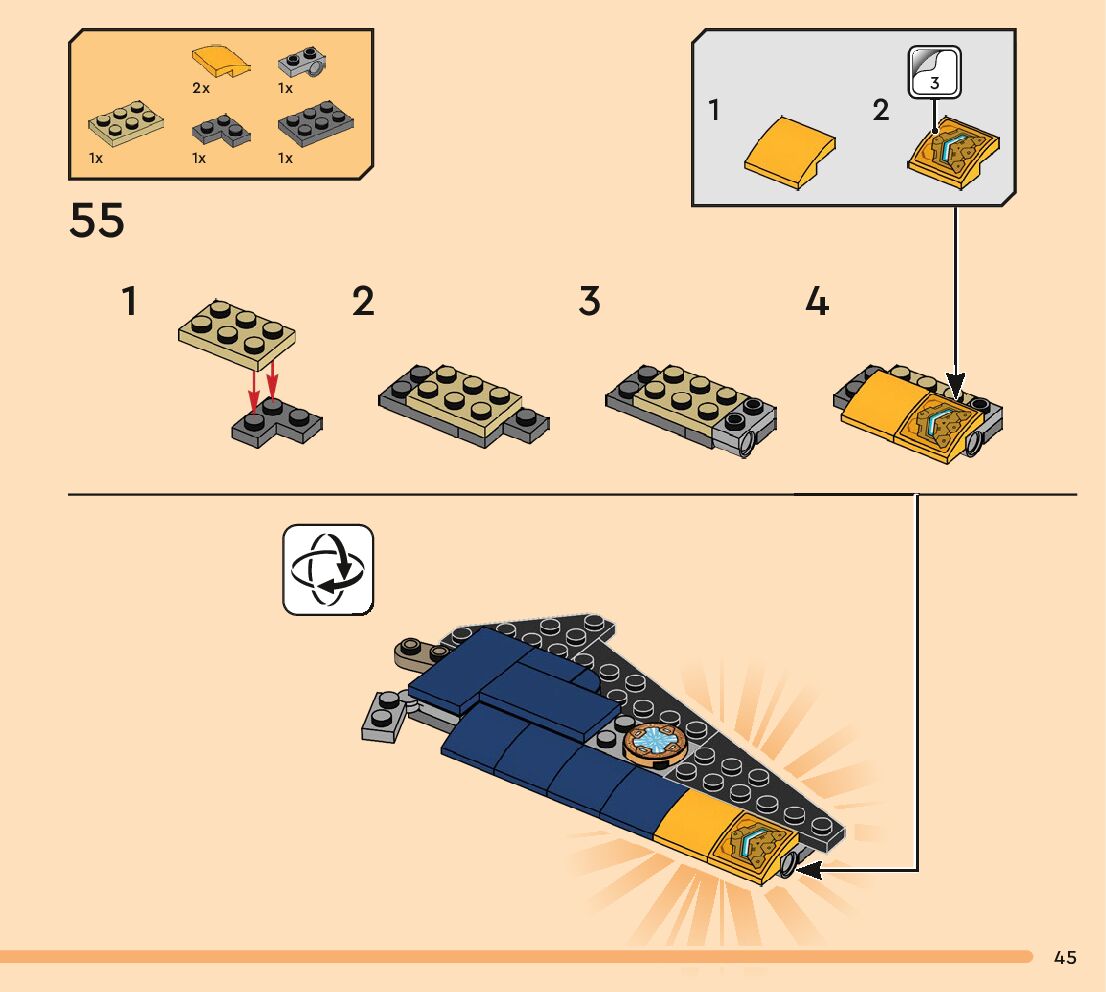 2x
1x
1x
1x
1x

1
2
3

55

1
2
3
4

45