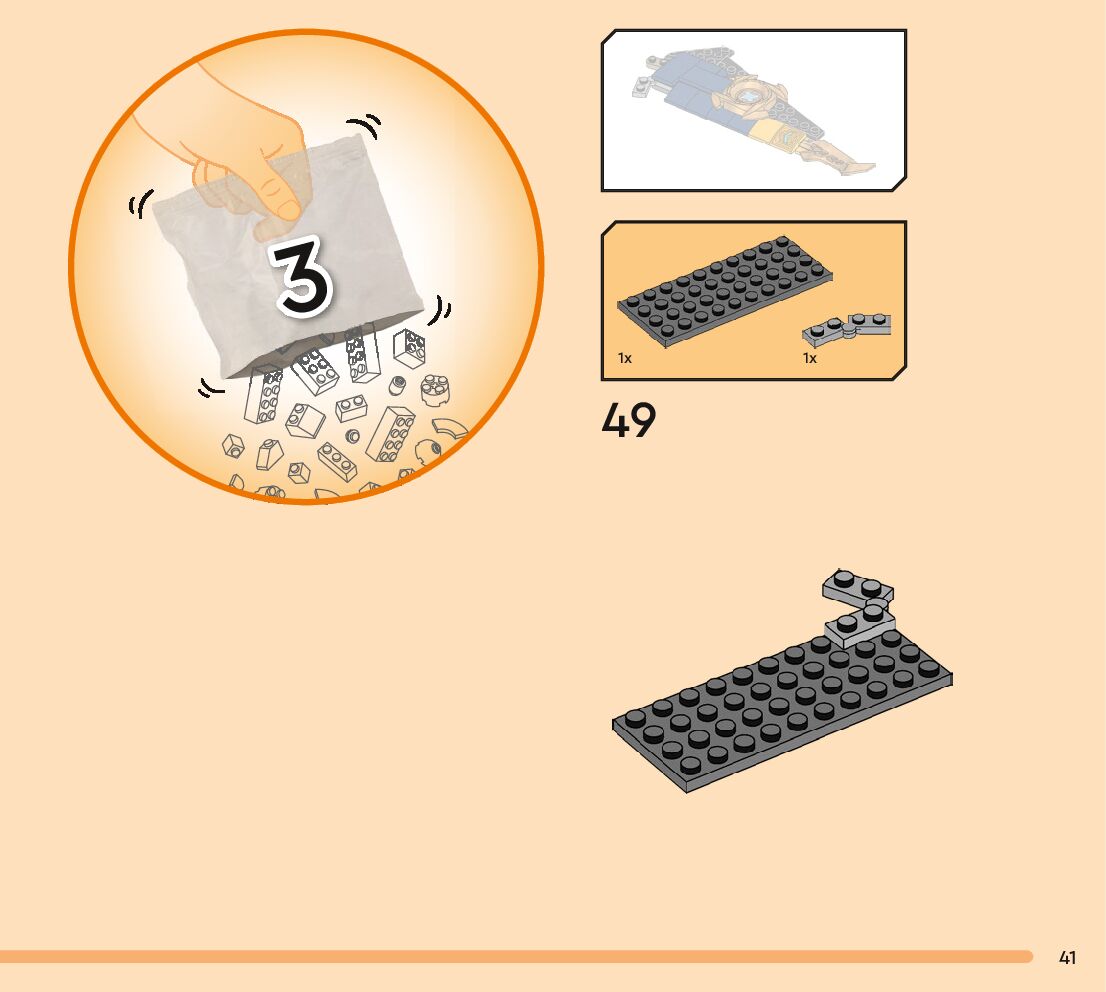 3

1x

1x

49

41