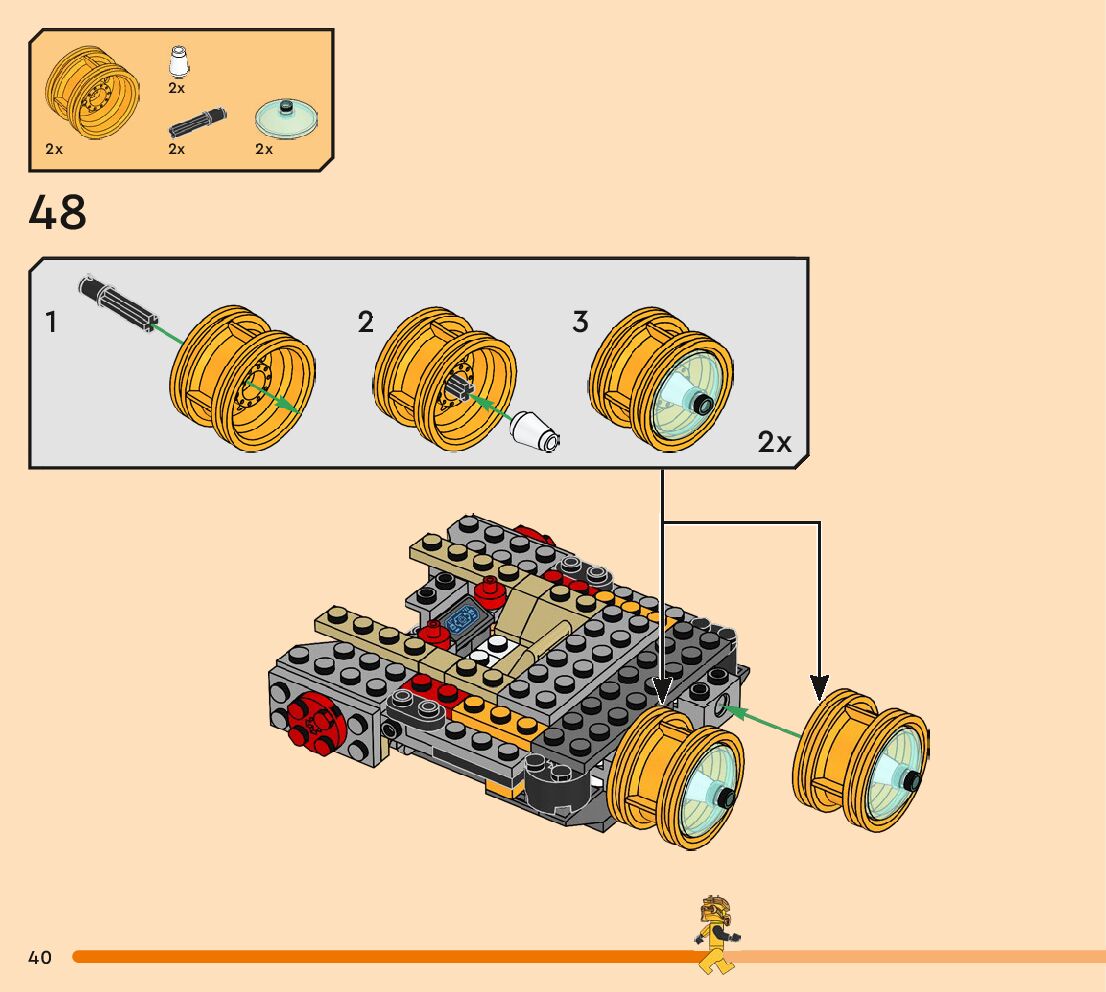 2x
2x
2x
2x

48

1
2
3
2x

40