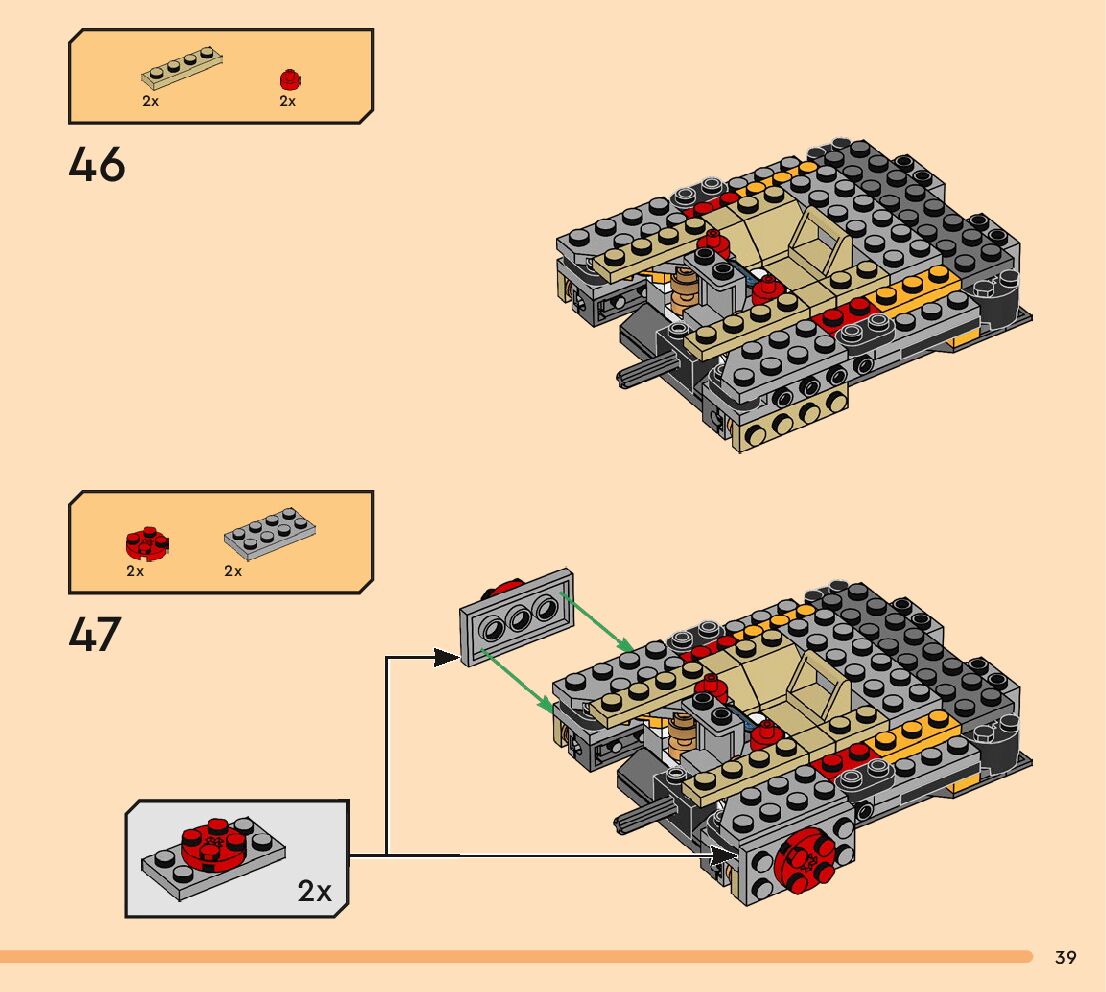 2x 2x

46

2x 2x

47

2x

39