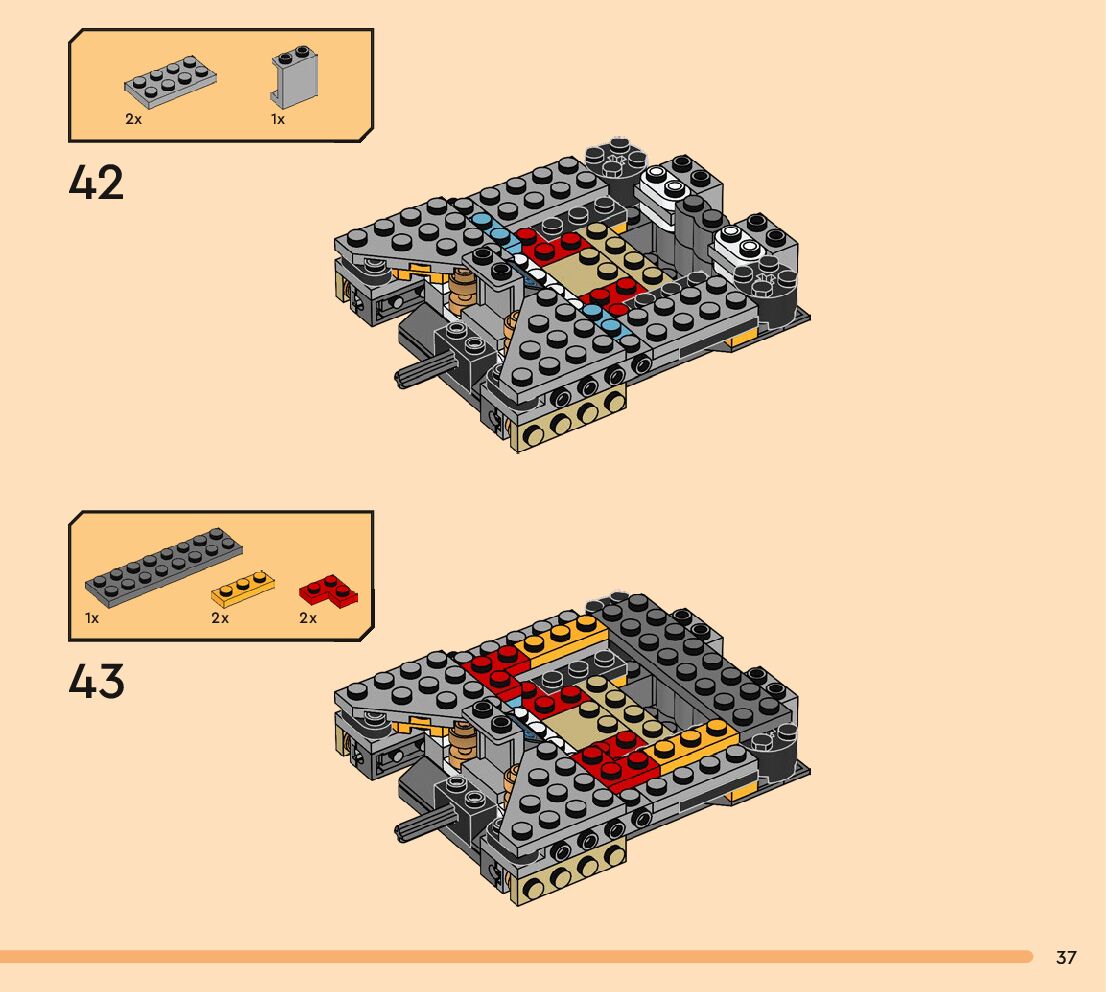 2x
1x

42

1x
2x
2x

43

37