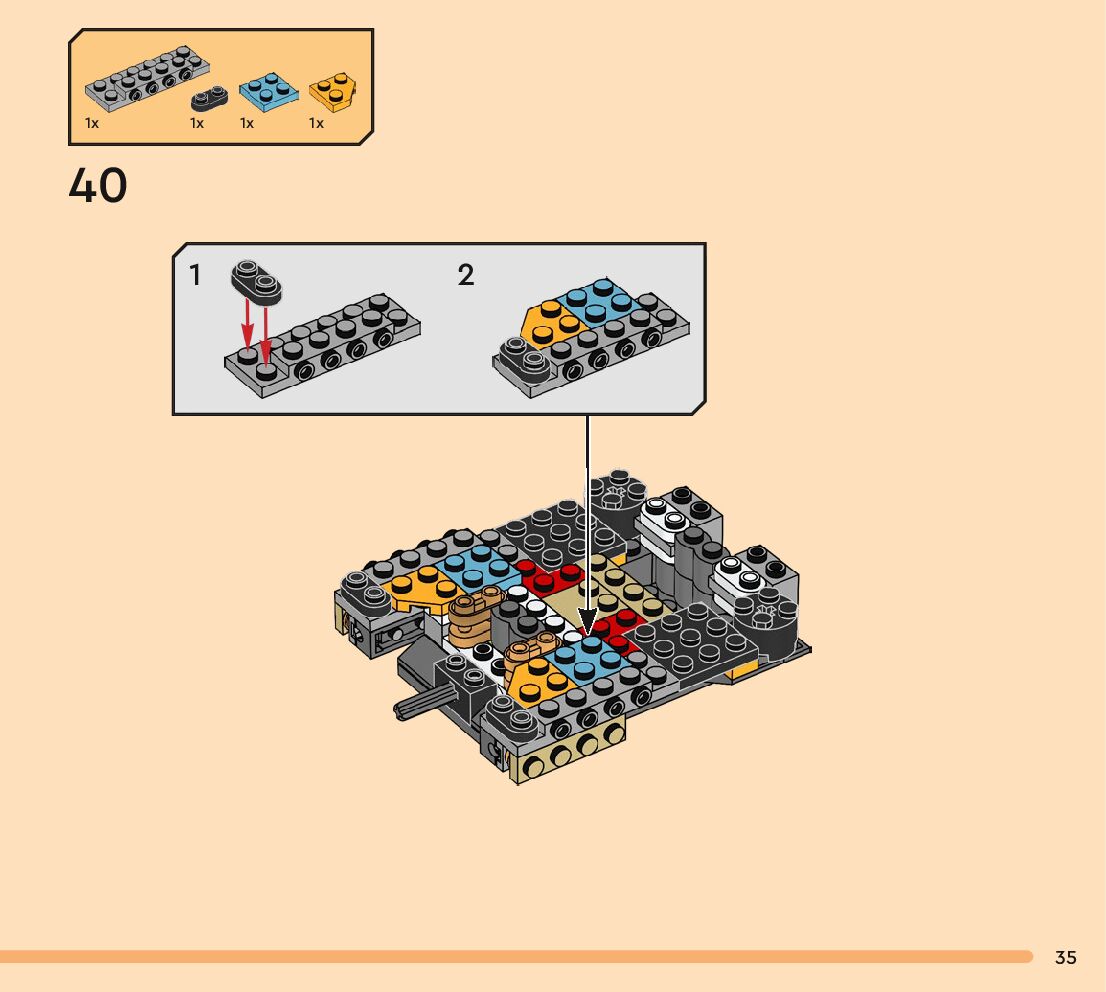 1x 1x 1x 1x

40

1

2

35