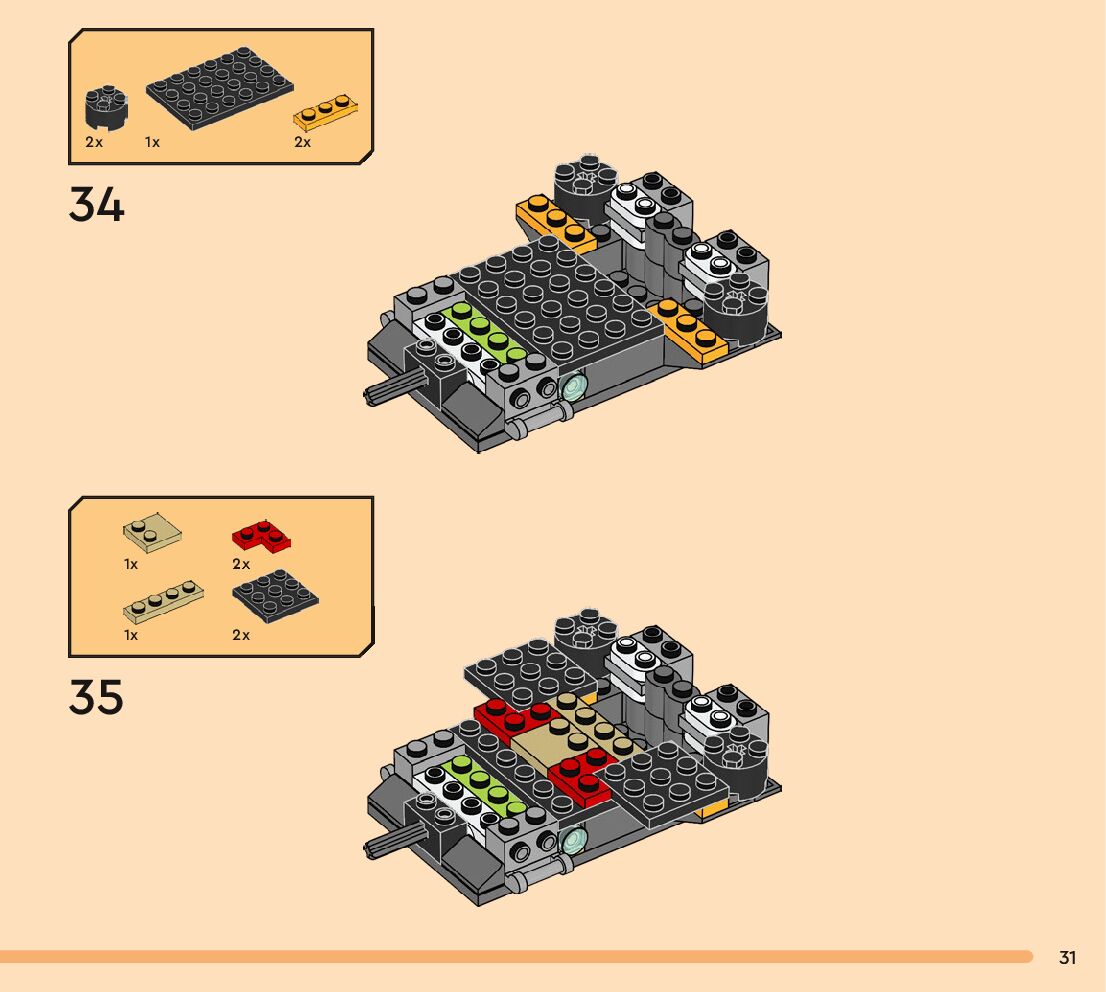 2x 1x 2x

34

1x 2x

1x 2x

35

31