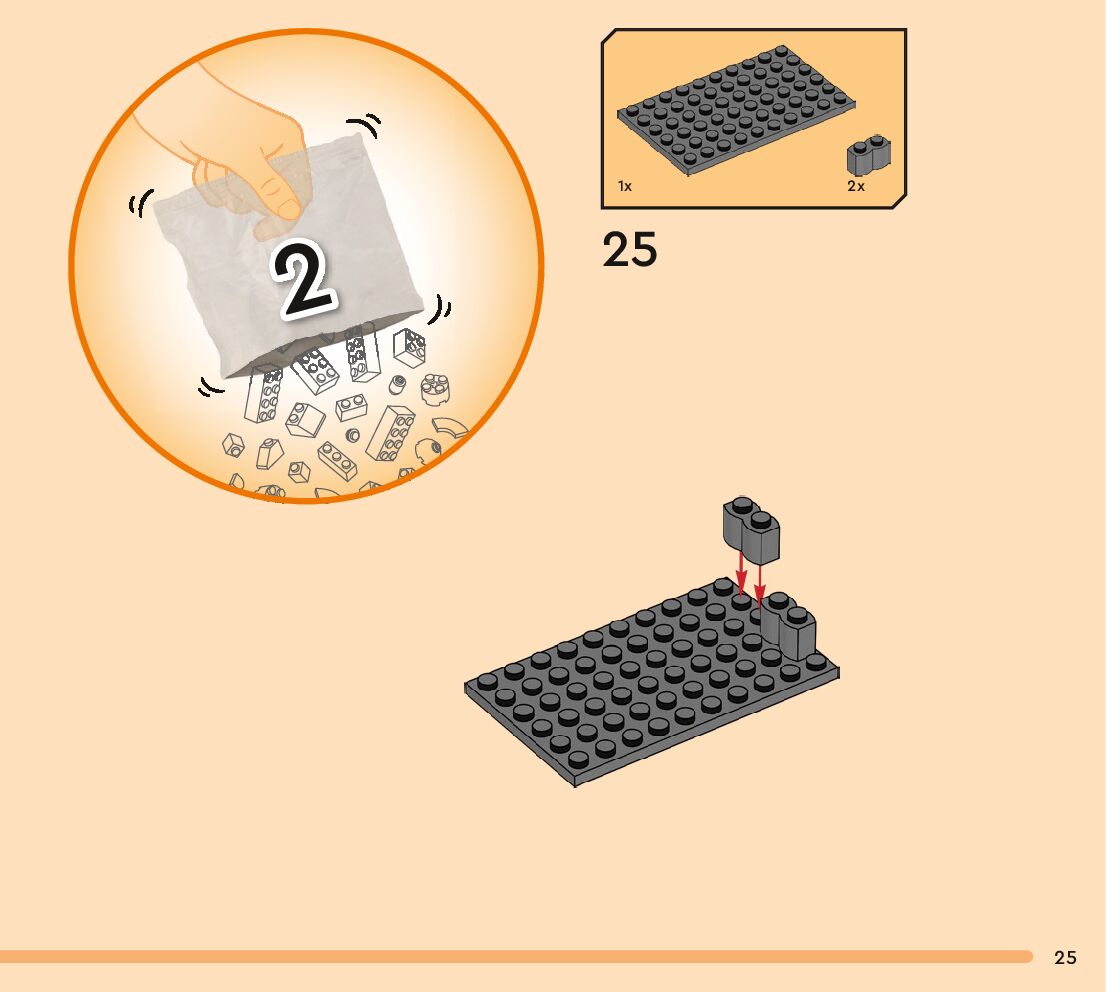 2

1x

2x

25

25