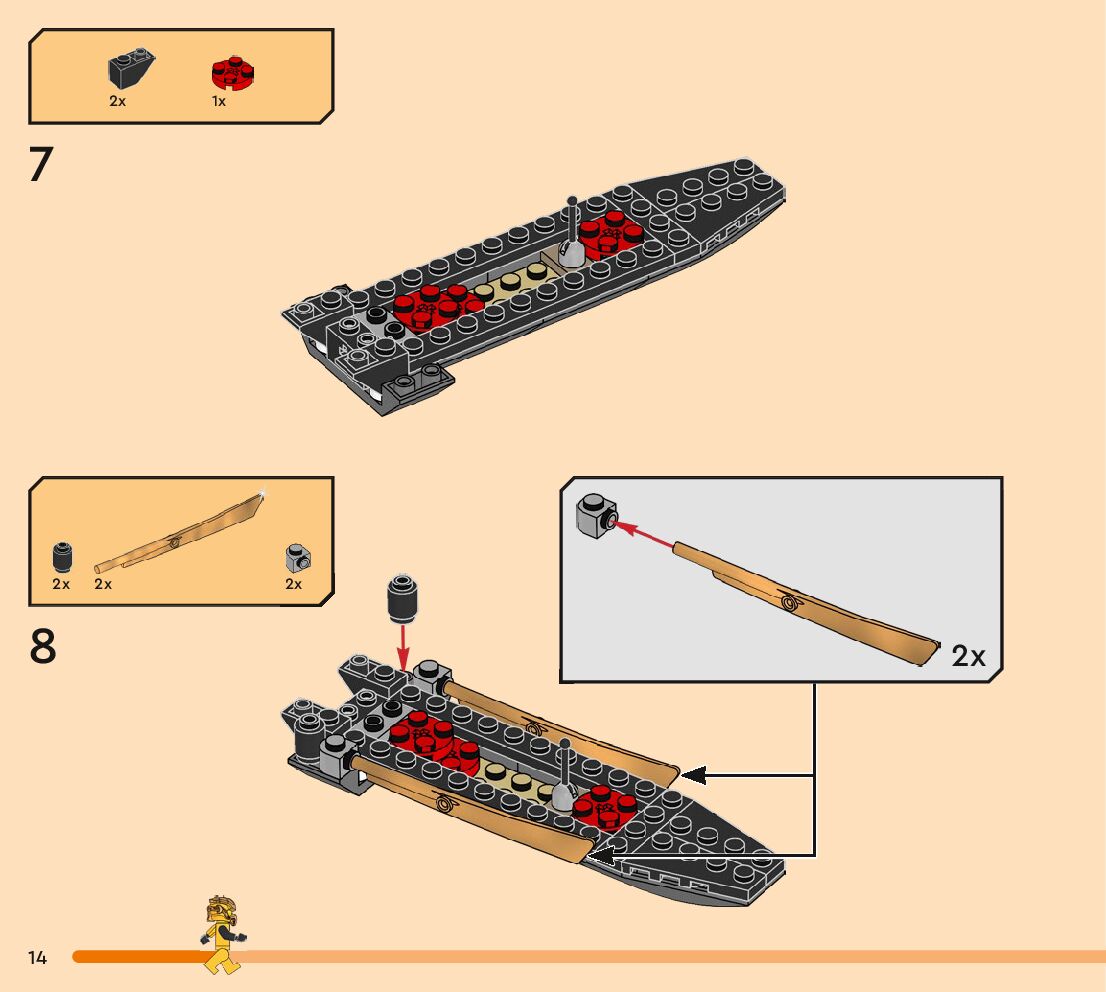 2x
1x

7

2x
2x
2x

8

2x

14