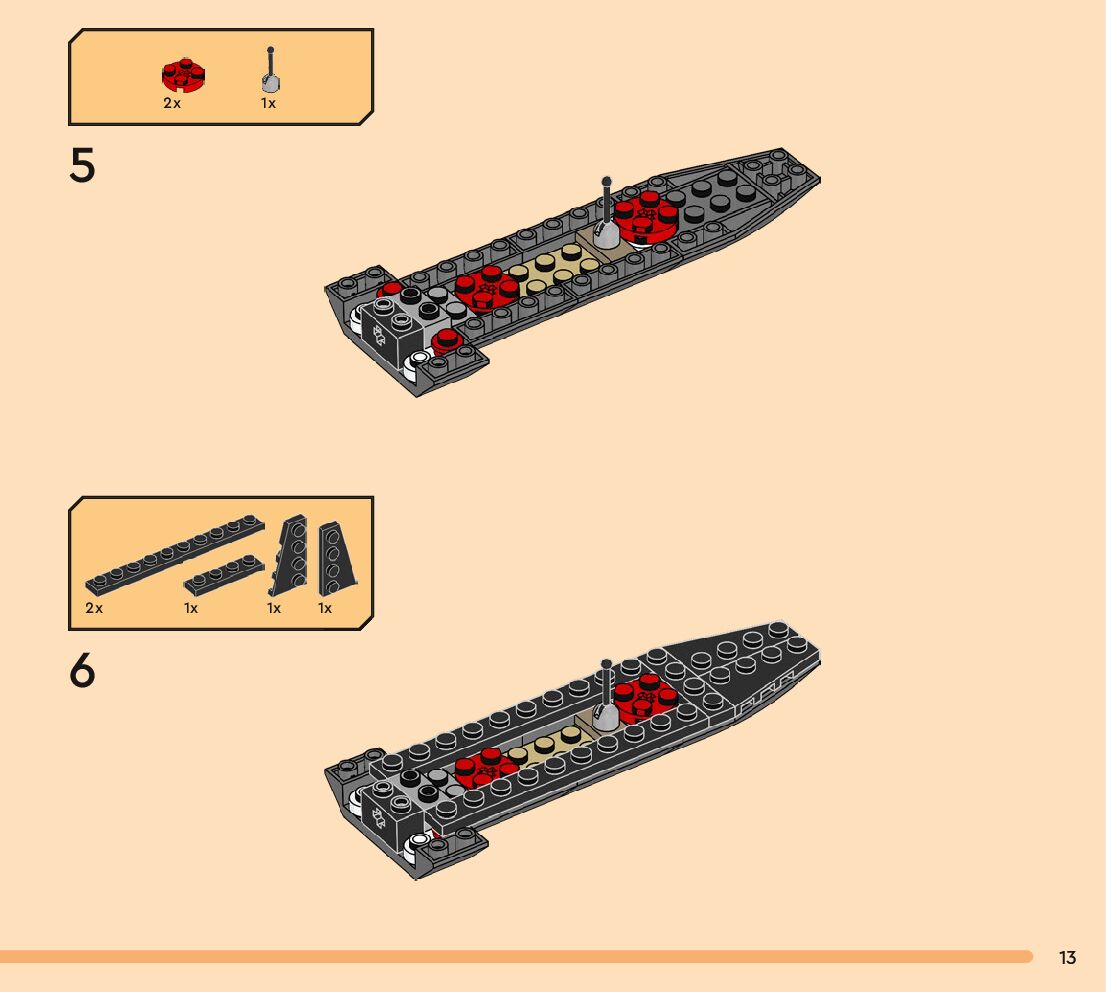 2x 1x

5

2x 1x 1x 1x

6

13