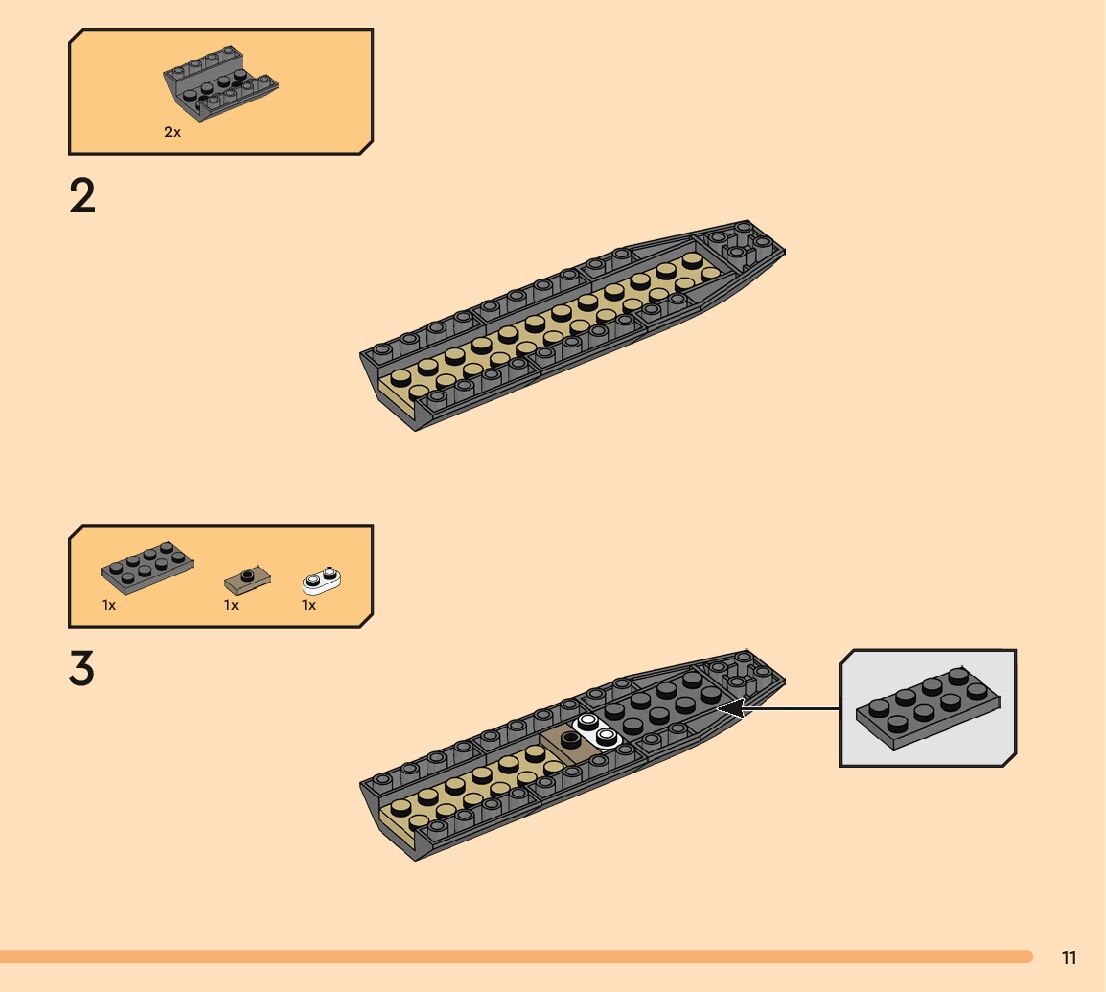 2x

2

1x 1x 1x

3

11