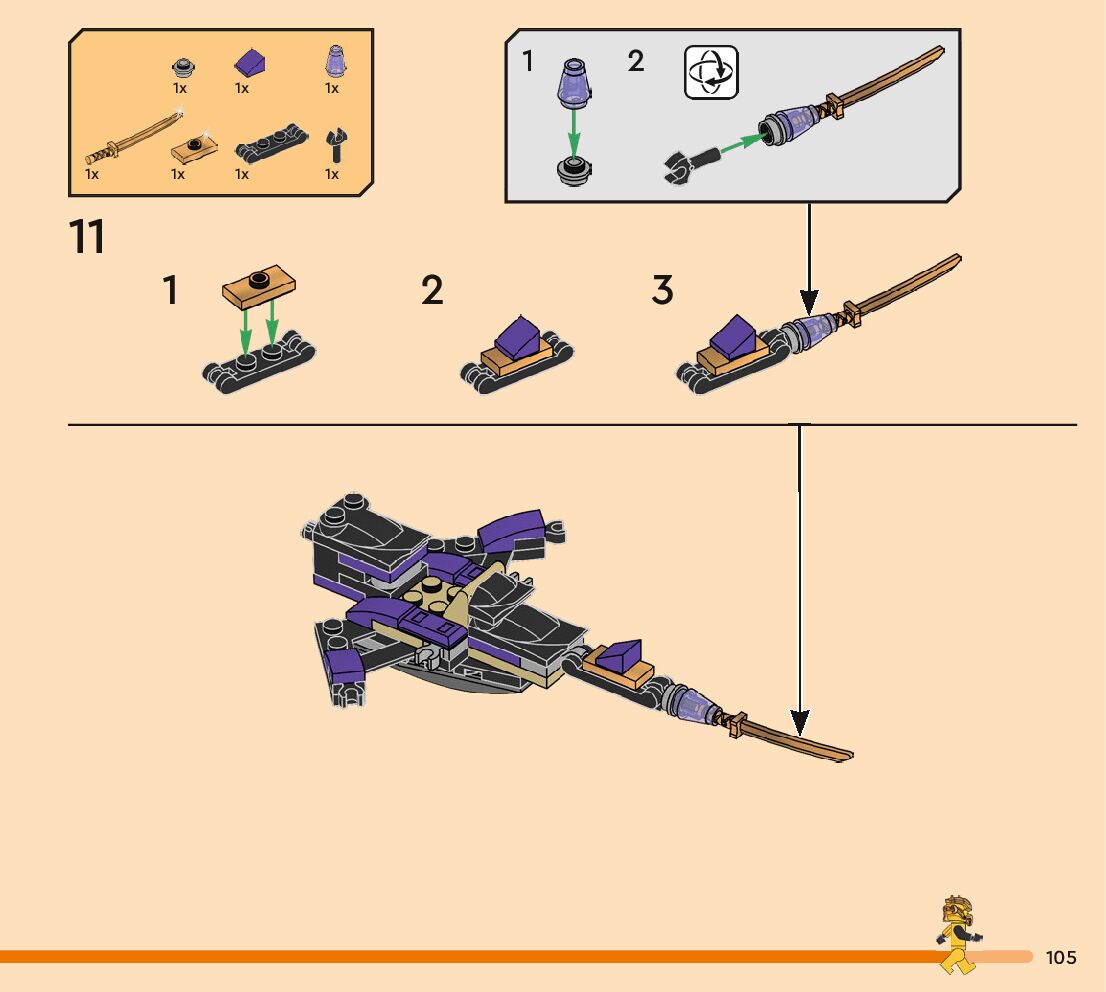 1x 1x 1x
1x 1x 1x 1x

1 2

11

1 2 3

105