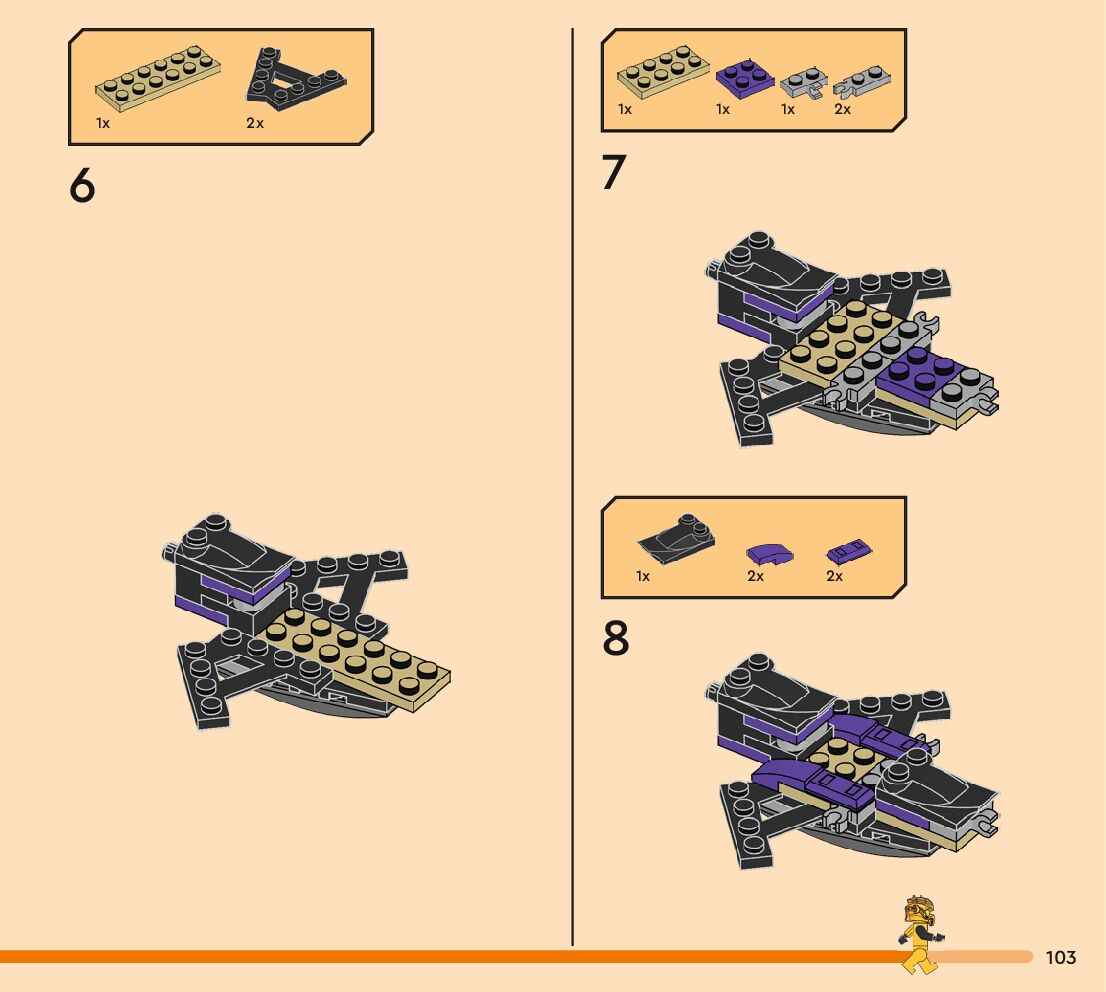 1x 2x

6

1x 1x 1x 2x

7

1x 2x 2x

8

103