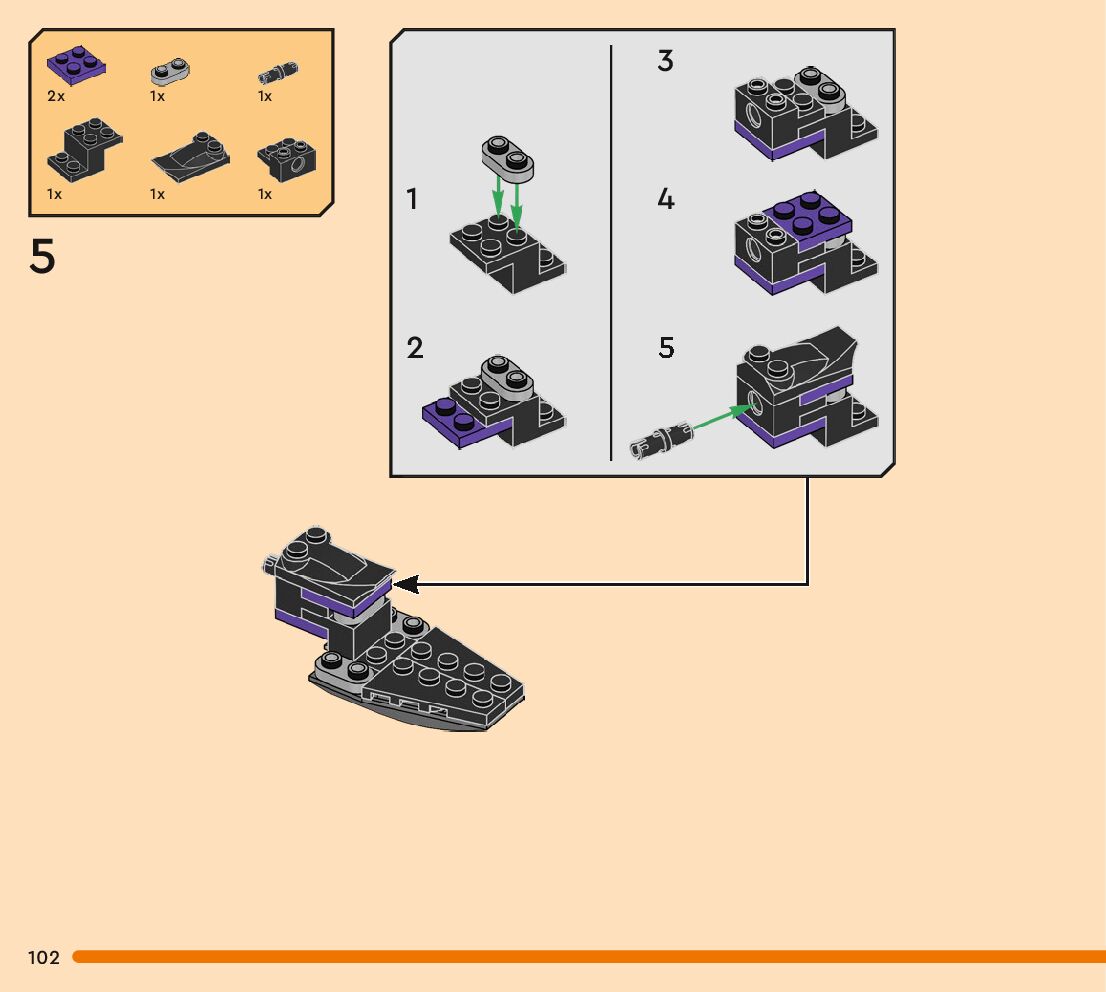 2x
1x
1x
1x
1x
1x

5

1
2
3
4
5

102