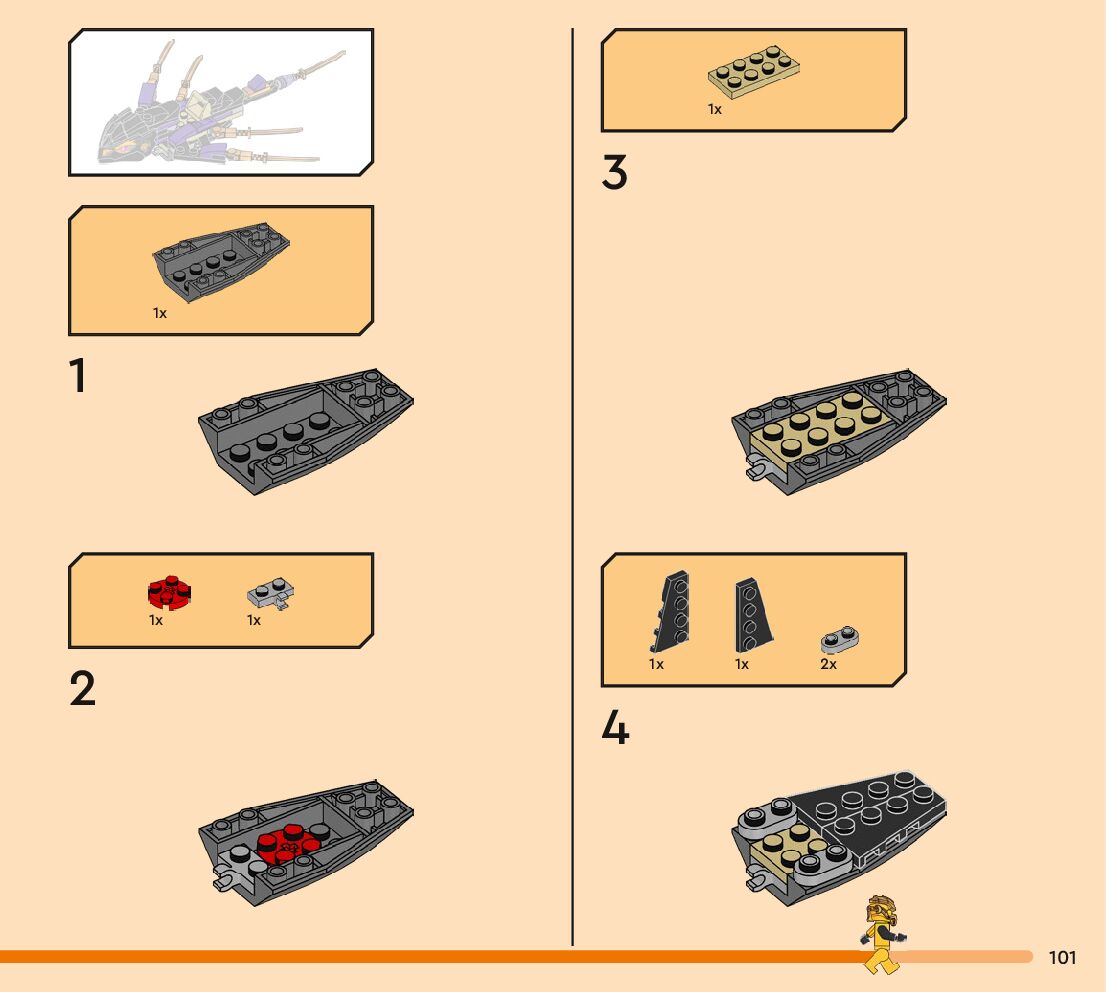 1x

1

1x 1x

2

1x

3

1x 1x 2x

4

101