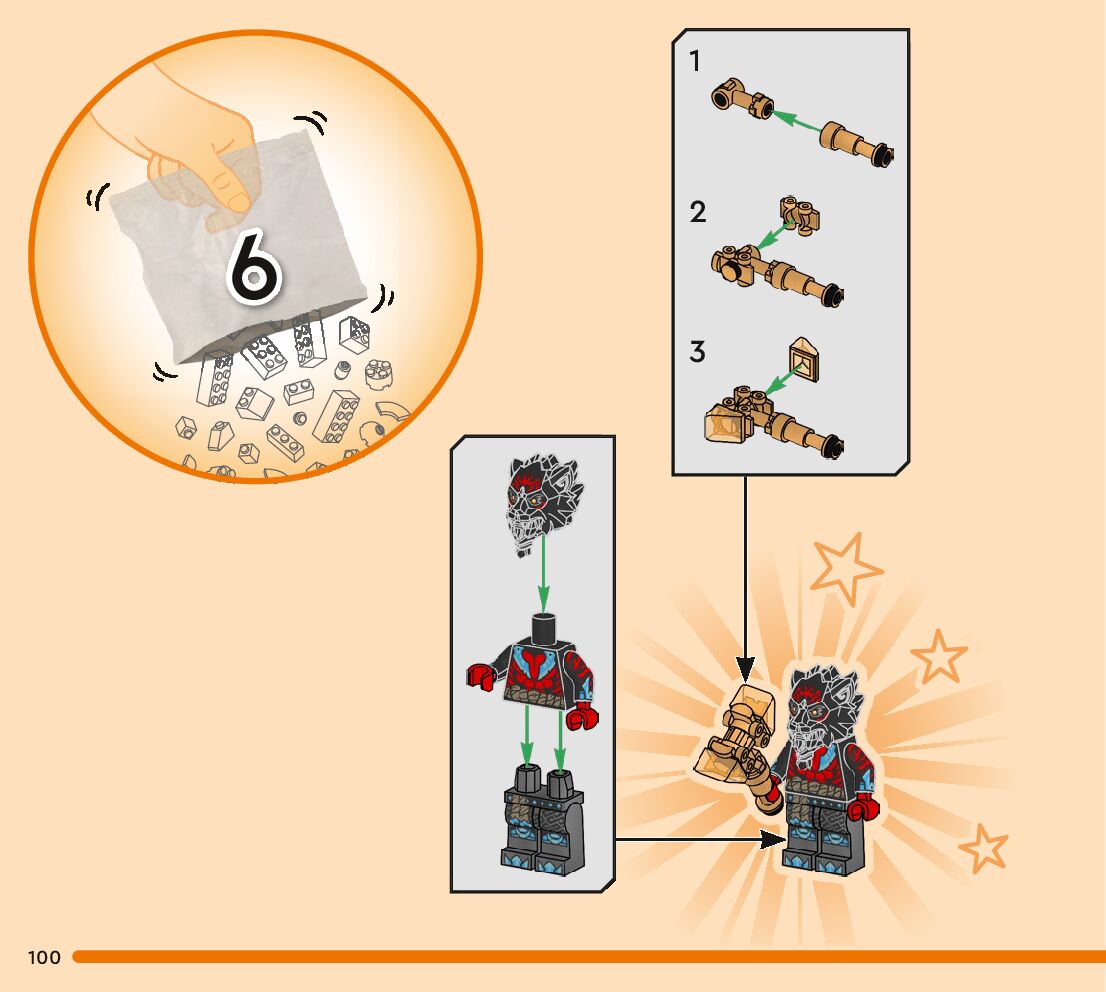 6

1

2

3

100