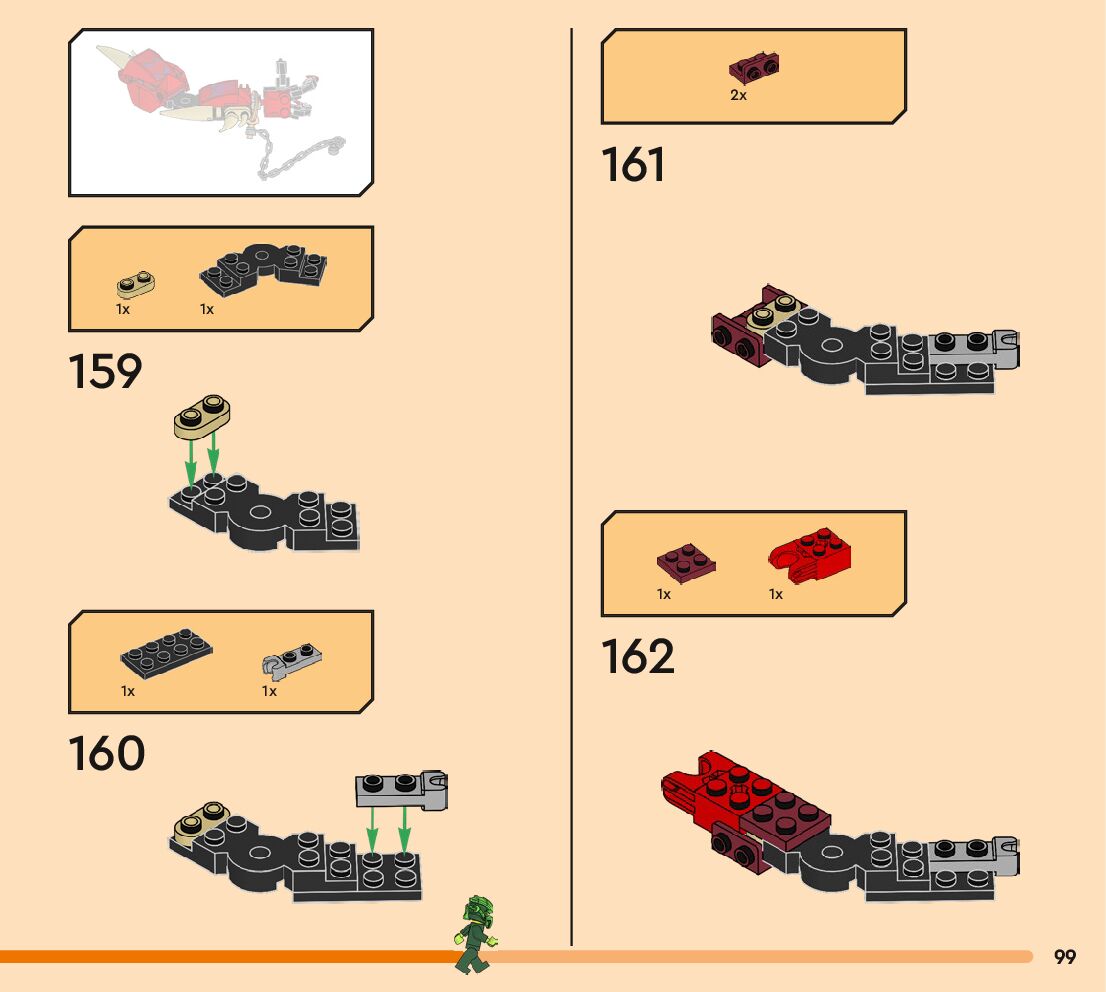 1x 1x

159

1x 1x

160

2x

161

1x 1x

162

99