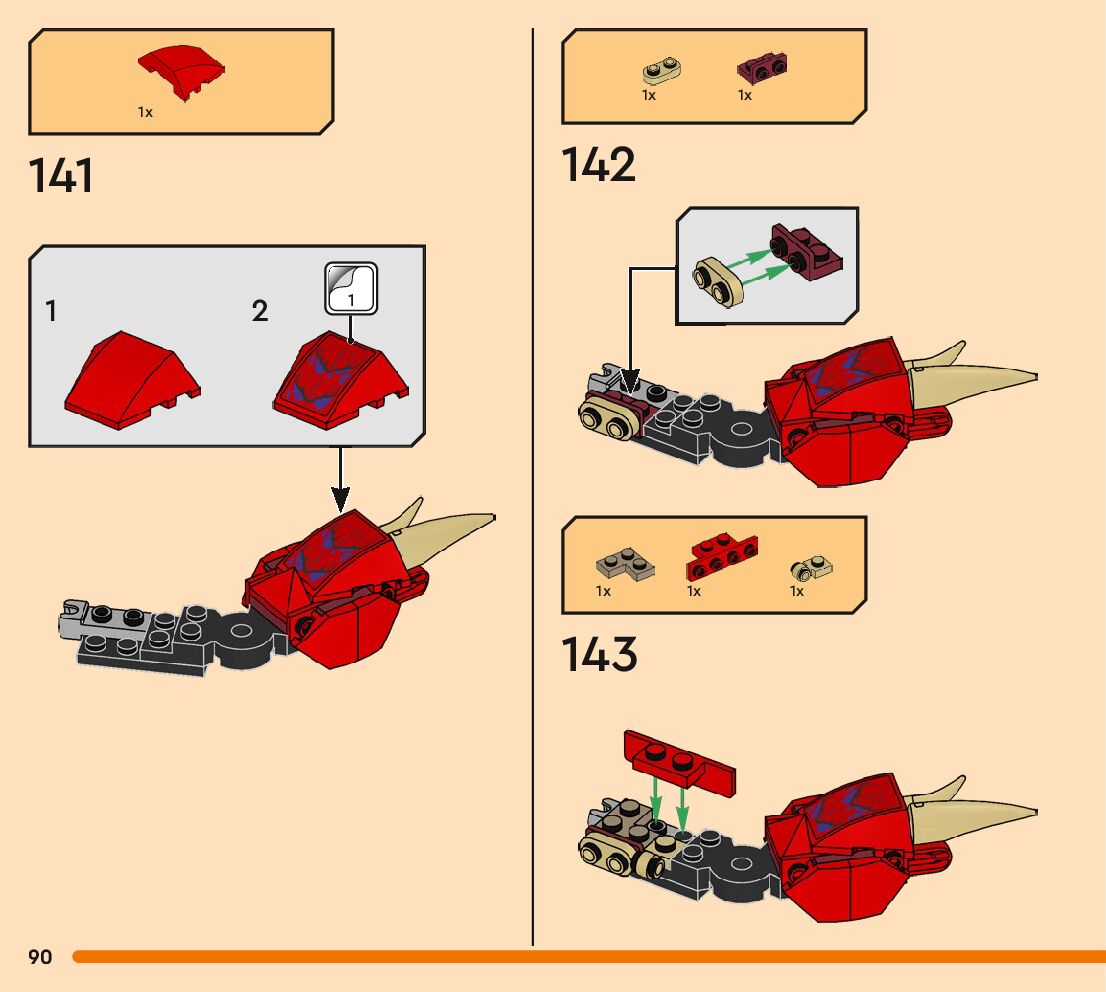 1x

141

1

2

1

1x 1x

142

1x 1x 1x

143

90