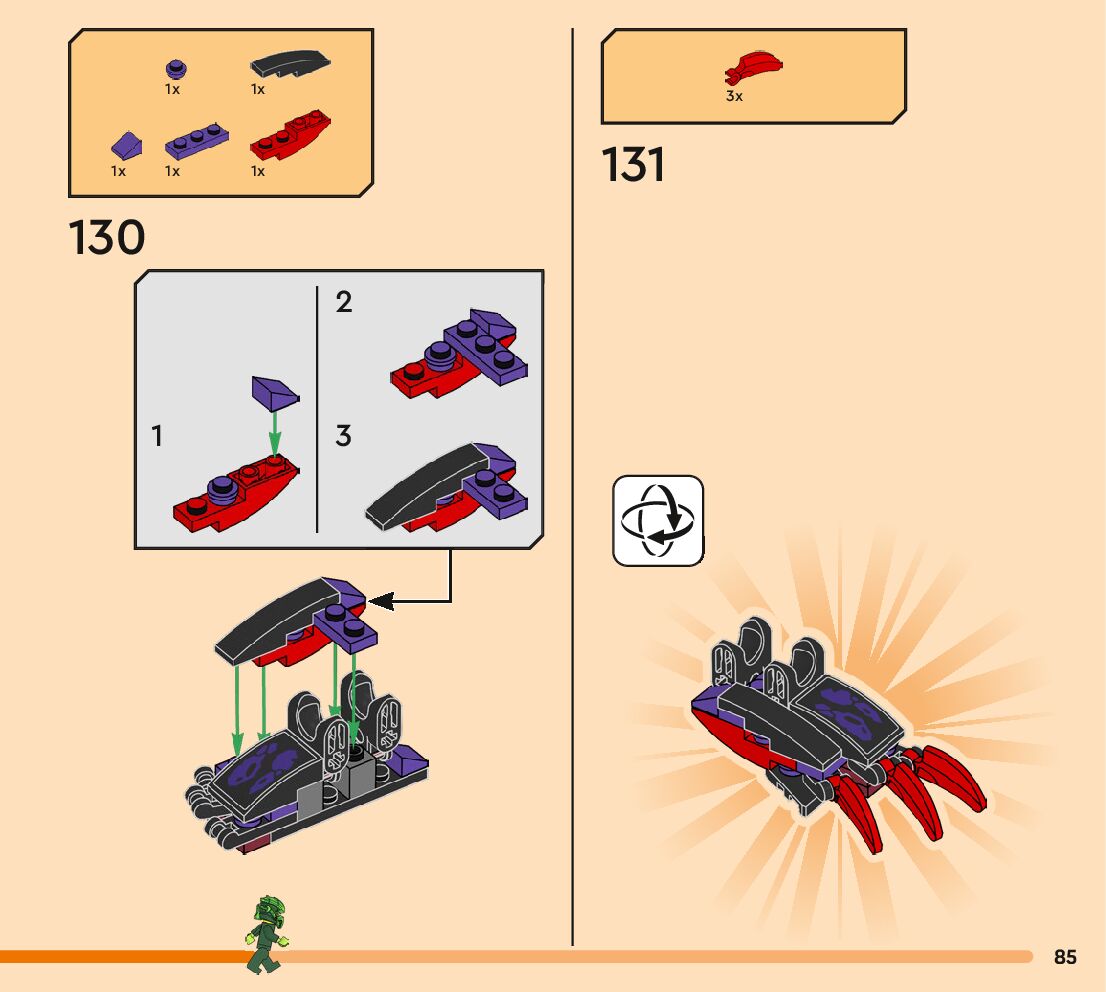 1x 1x

1x 1x 1x

130

1

2

3

3x

131

85