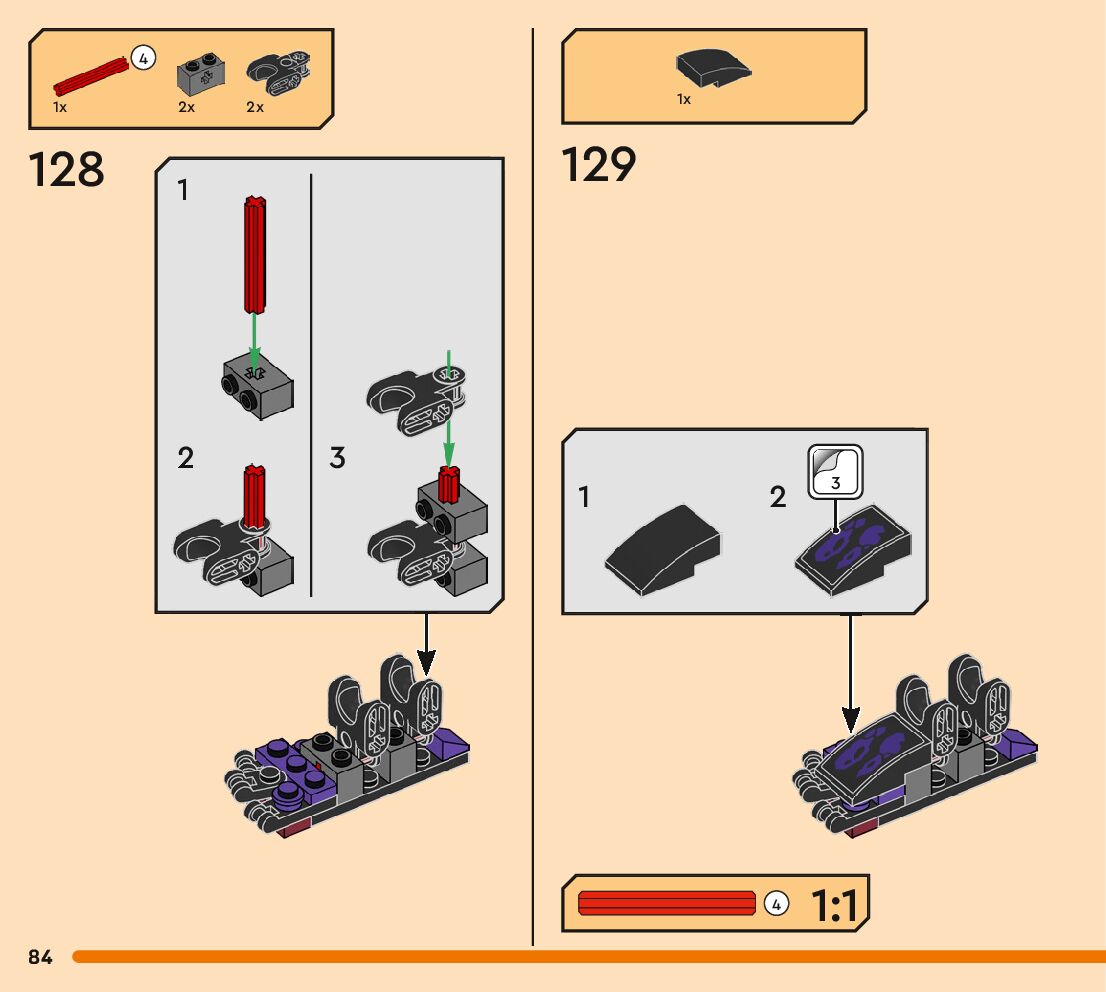 4
1x
2x
2x

128

1

2

3

1x

129

1

2

3

4
1:1

84